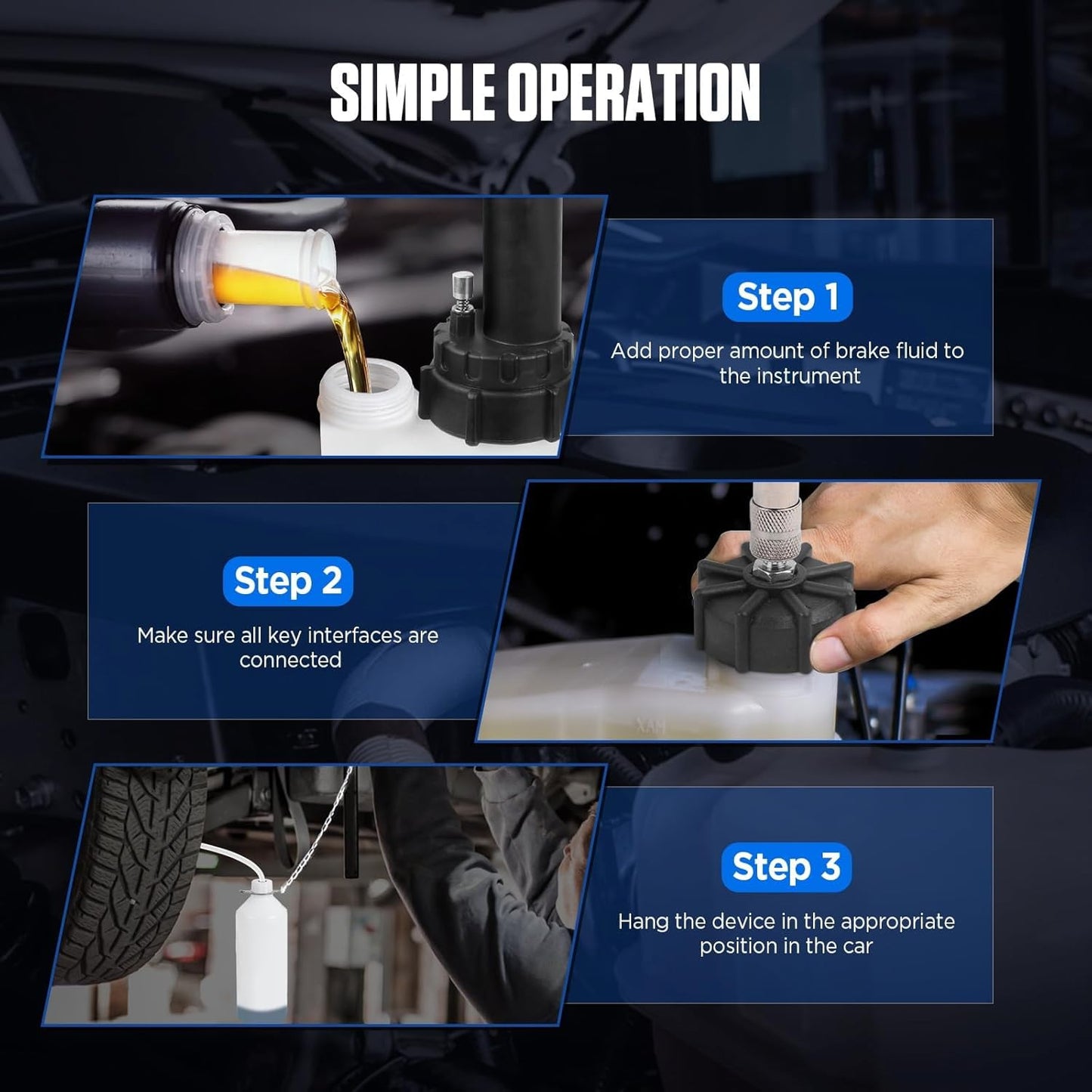 SIMPLE OPERATION

Step 1

Add proper amount of brake fluid to the instrument

Step 2

Make sure all key interfaces are connected

Step 3

Hang the device in the appropriate position in the car