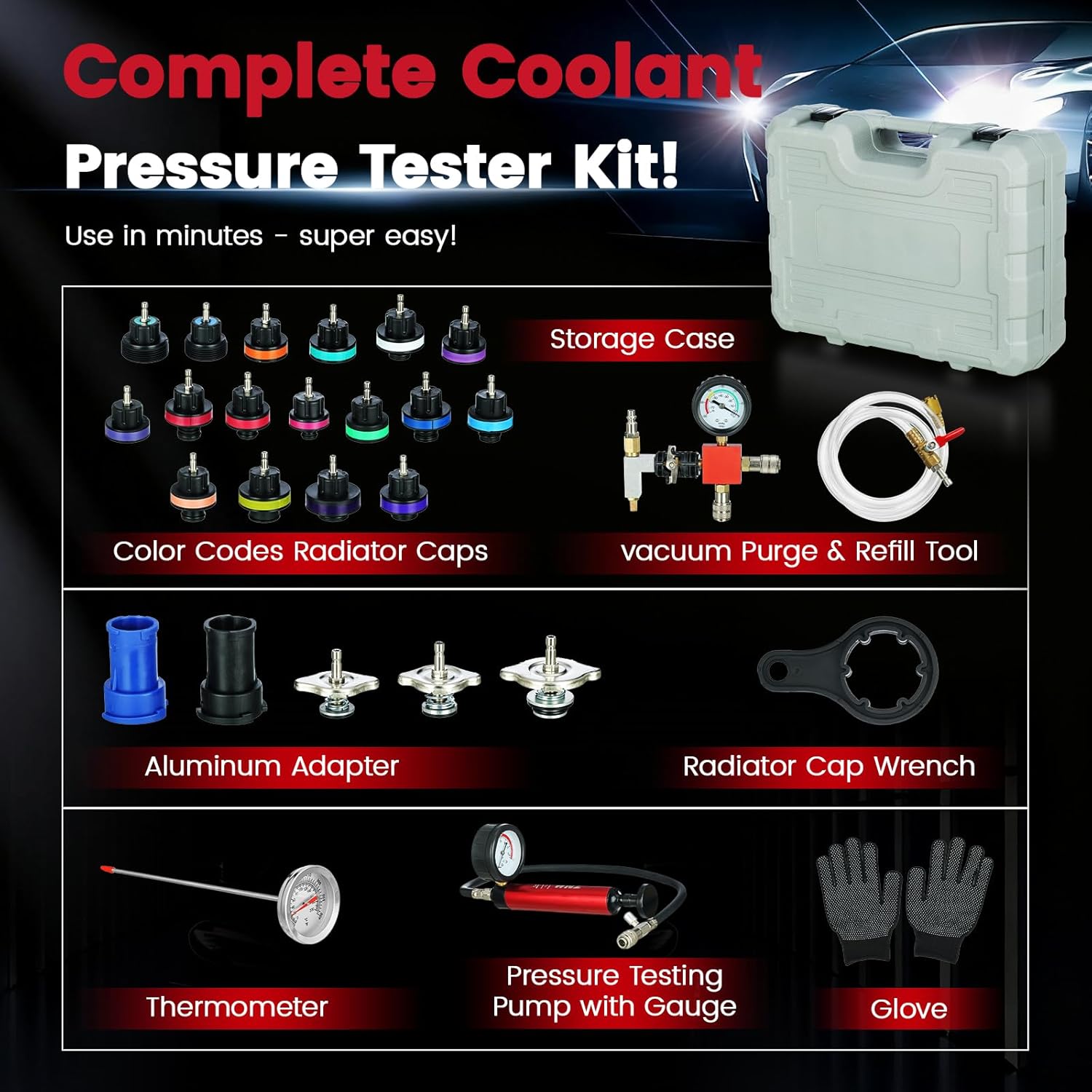 Complete Coolant

Pressure Tester Kit!

Use in minutes - super easy!

Storage Case

Color Codes Radiator Caps

vacuum Purge & Refill Tool

Aluminum Adapter

Radiator Cap Wrench

Thermometer

Pressure Testing Pump with Gauge

Glove