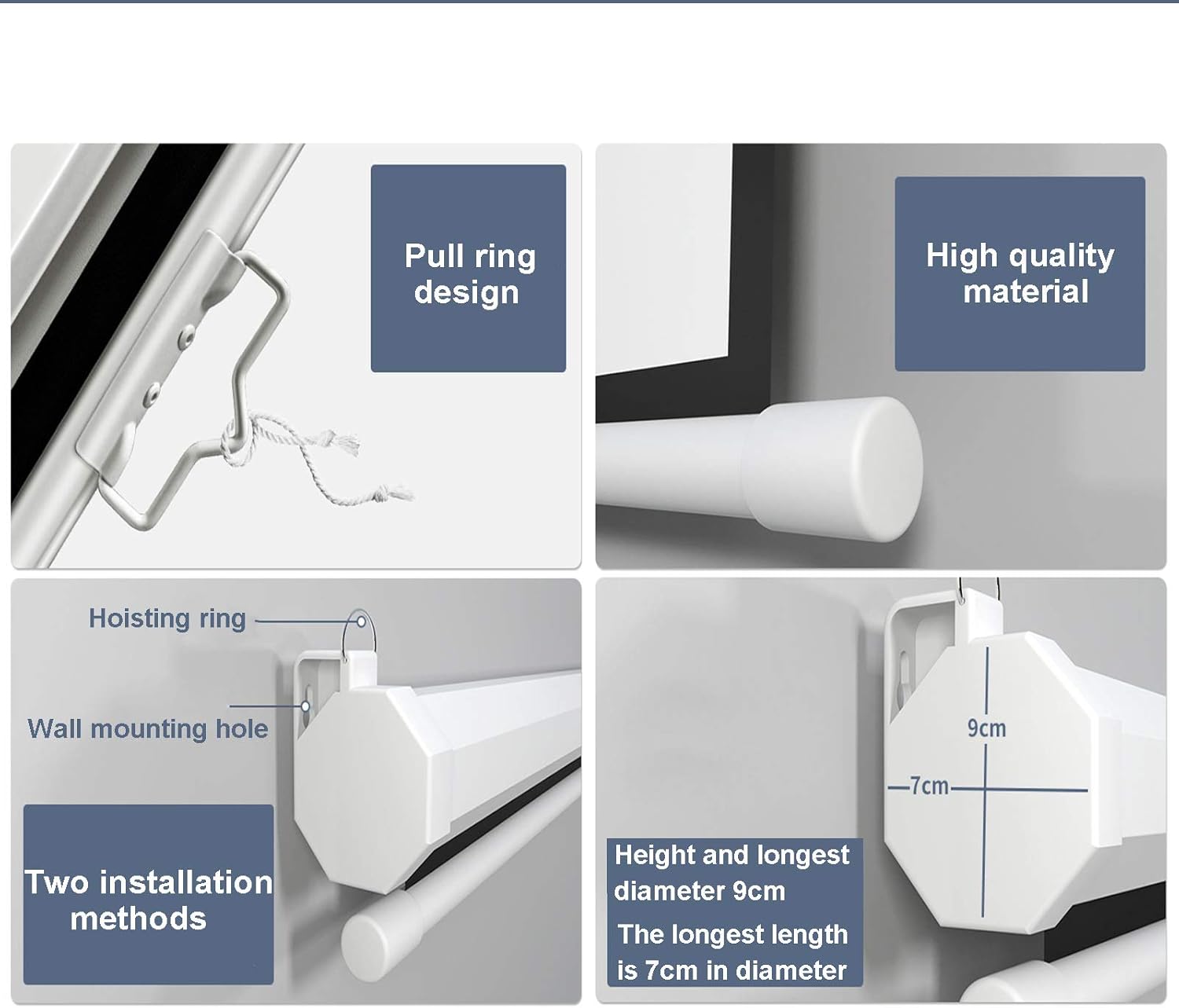 Pull ring design

High quality material

Hoisting ring

Wall mounting hole

Two installation methods

9cm

7cm

Height and longest diameter 9cm

The longest length is 7cm in diameter