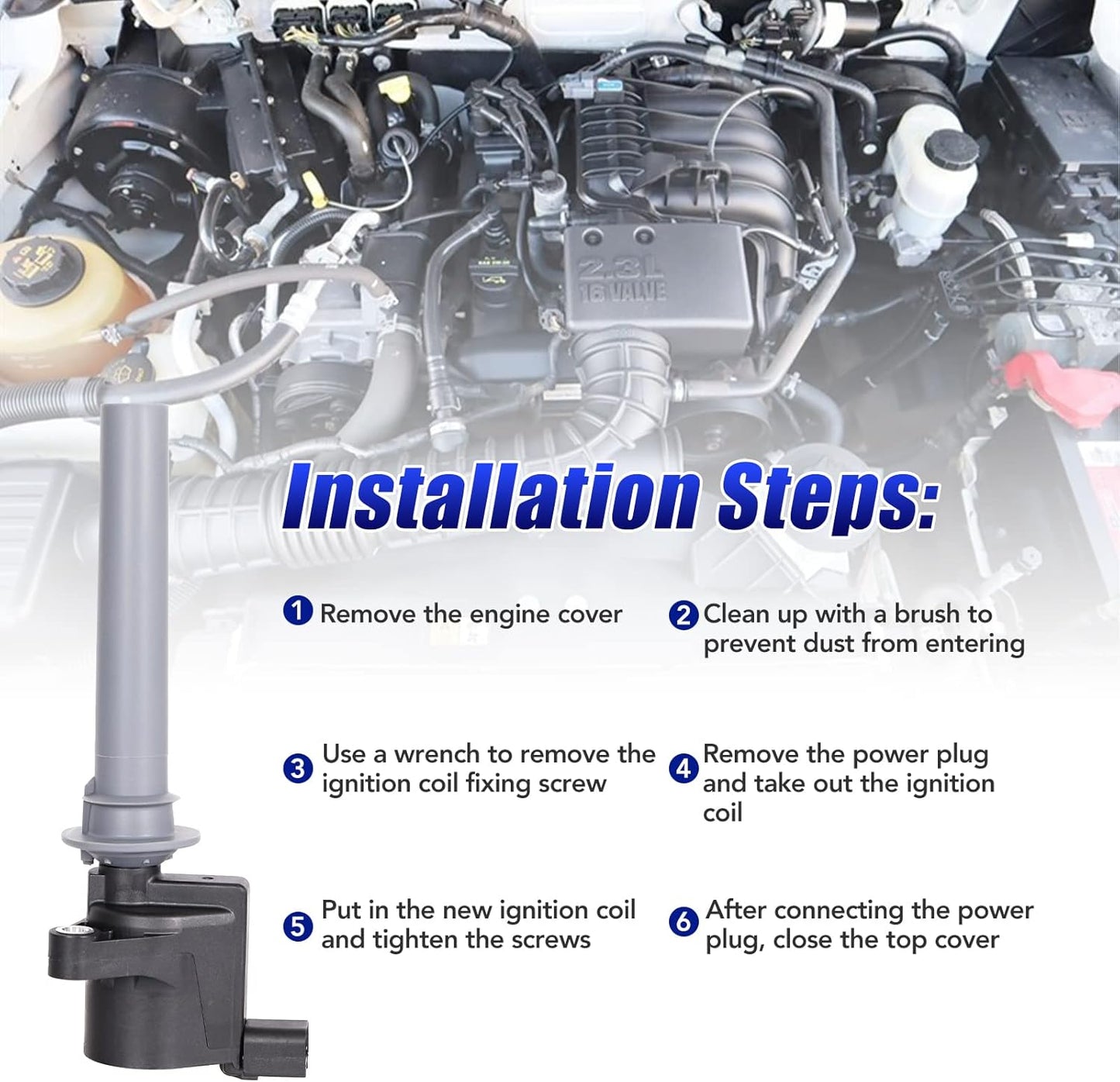 2.3L
16 VALVE

Installation Steps:

1 Remove the engine cover

2 Clean up with a brush to prevent dust from entering

3 Use a wrench to remove the ignition coil fixing screw

4 Remove the power plug and take out the ignition coil

5 Put in the new ignition coil and tighten the screws

6 After connecting the power plug, close the top cover