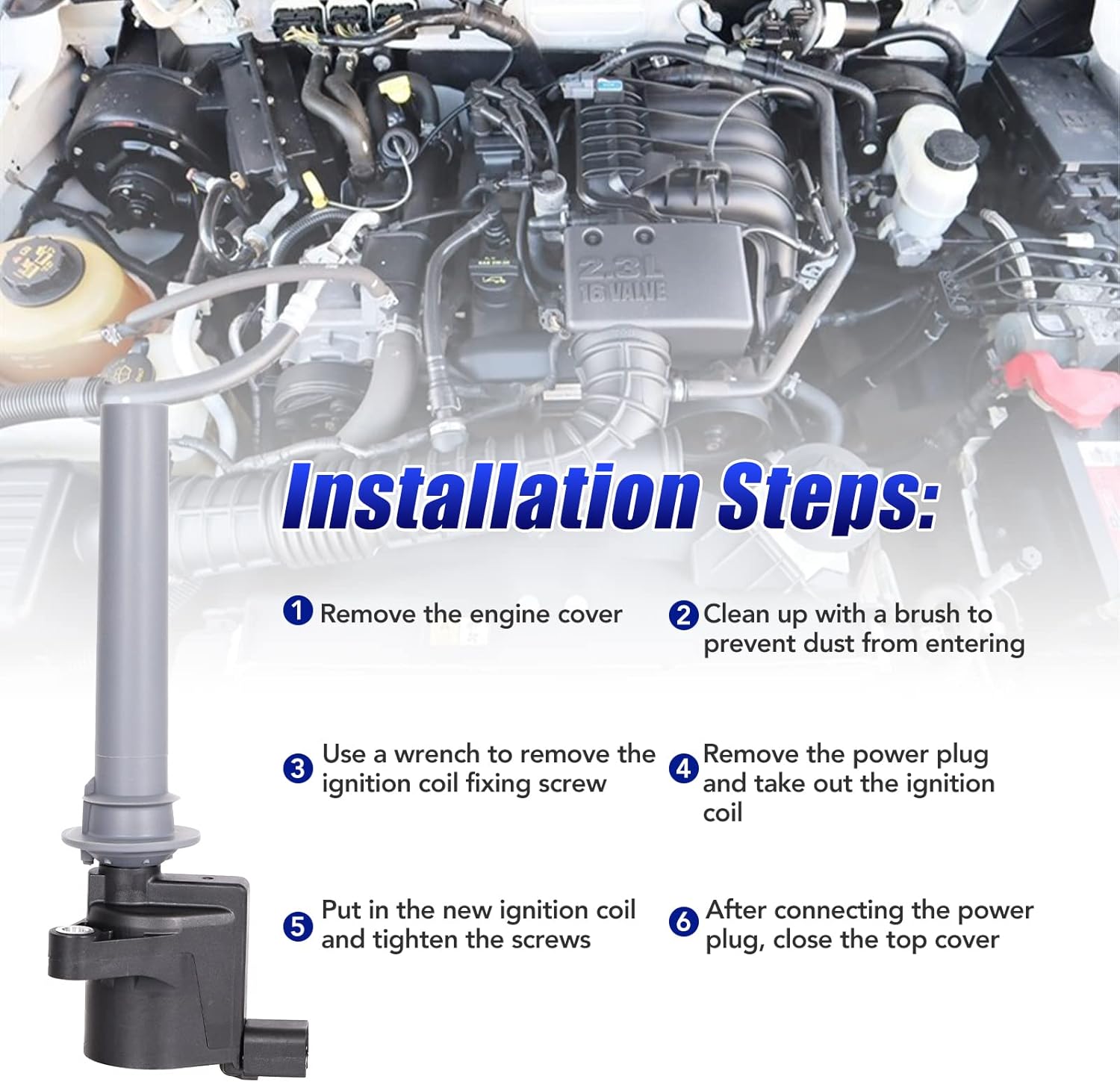 2.3L
16 VALVE

Installation Steps:

1 Remove the engine cover

2 Clean up with a brush to prevent dust from entering

3 Use a wrench to remove the ignition coil fixing screw

4 Remove the power plug and take out the ignition coil

5 Put in the new ignition coil and tighten the screws

6 After connecting the power plug, close the top cover