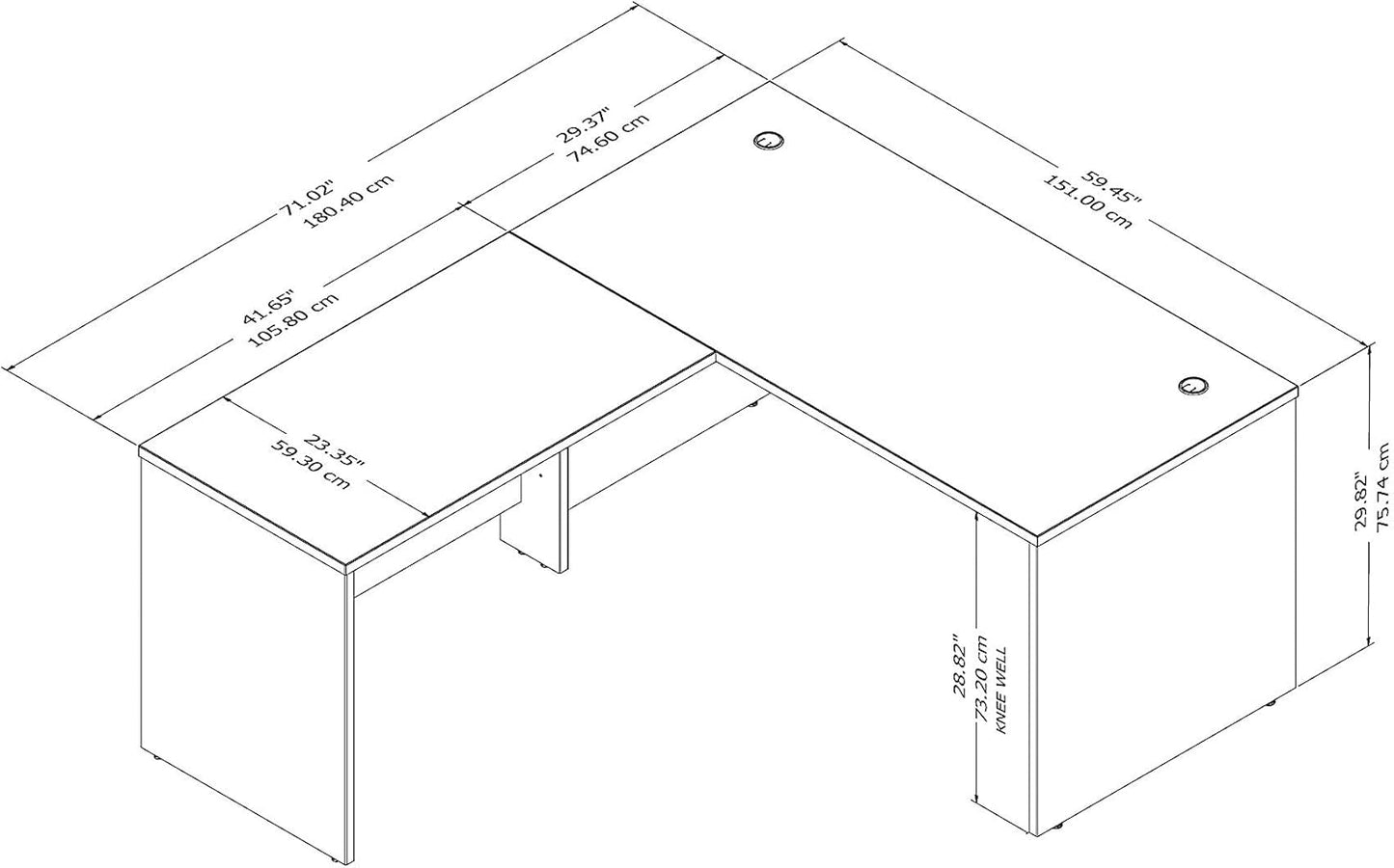 71.02"
180.40 cm

29.37"
74.60 cm

59.45"
151.00 cm

41.65"
105.80 cm

23.35"
59.30 cm

29.82"
75.74 cm

28.82"
73.20 cm
KNEE WELL