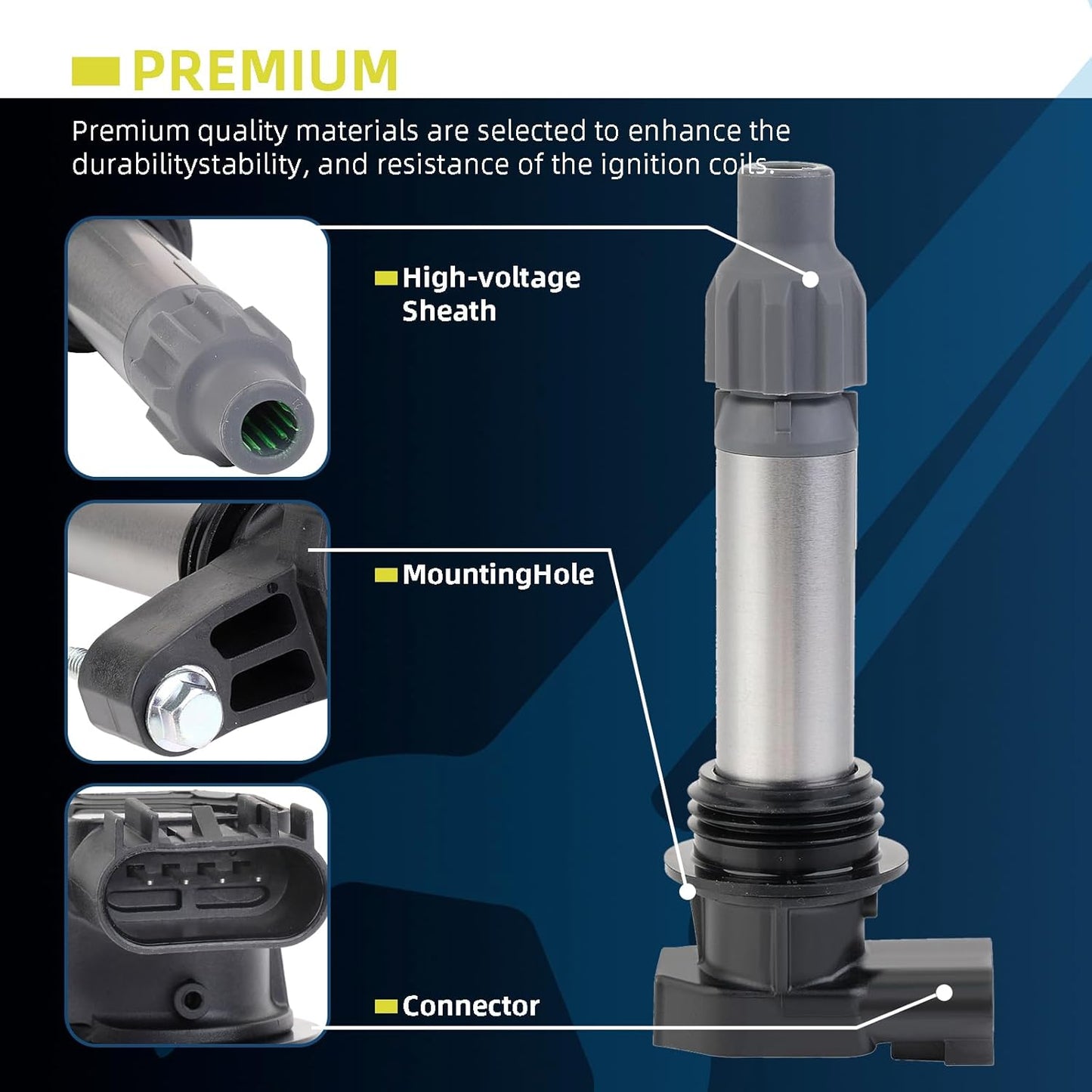 PREMIUM

Premium quality materials are selected to enhance the durabilitystability, and resistance of the ignition coils.

High-voltage Sheath

MountingHole

Connector