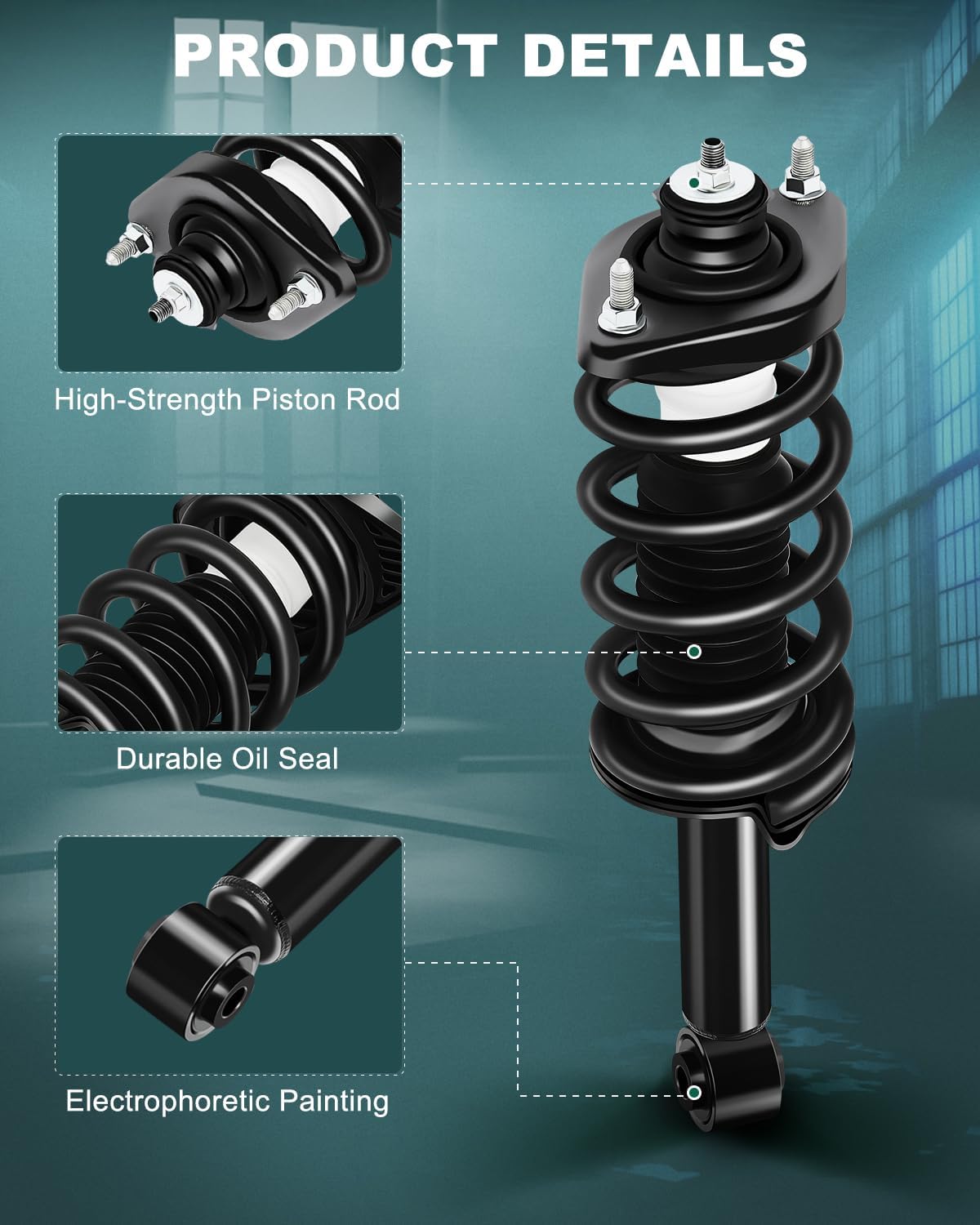 PRODUCT DETAILS

High-Strength Piston Rod

Durable Oil Seal

Electrophoretic Painting