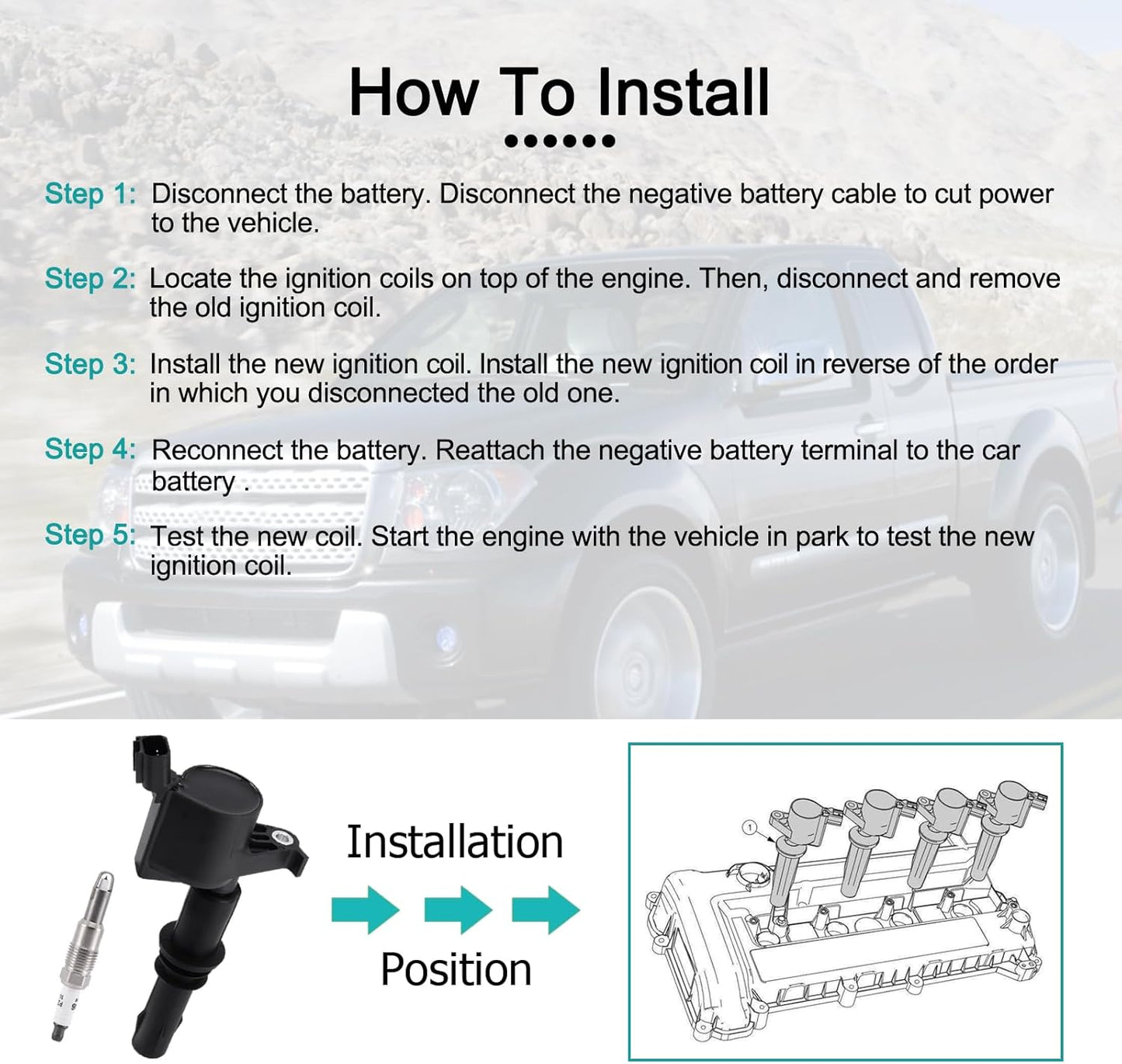 How To Install

Step 1: Disconnect the battery. Disconnect the negative battery cable to cut power to the vehicle.

Step 2: Locate the ignition coils on top of the engine. Then, disconnect and remove the old ignition coil.

Step 3: Install the new ignition coil. Install the new ignition coil in reverse of the order in which you disconnected the old one.

Step 4: Reconnect the battery. Reattach the negative battery terminal to the car battery .

Step 5: Test the new coil. Start the engine with the vehicle in park to test the new ignition coil.

Installation

Position

1