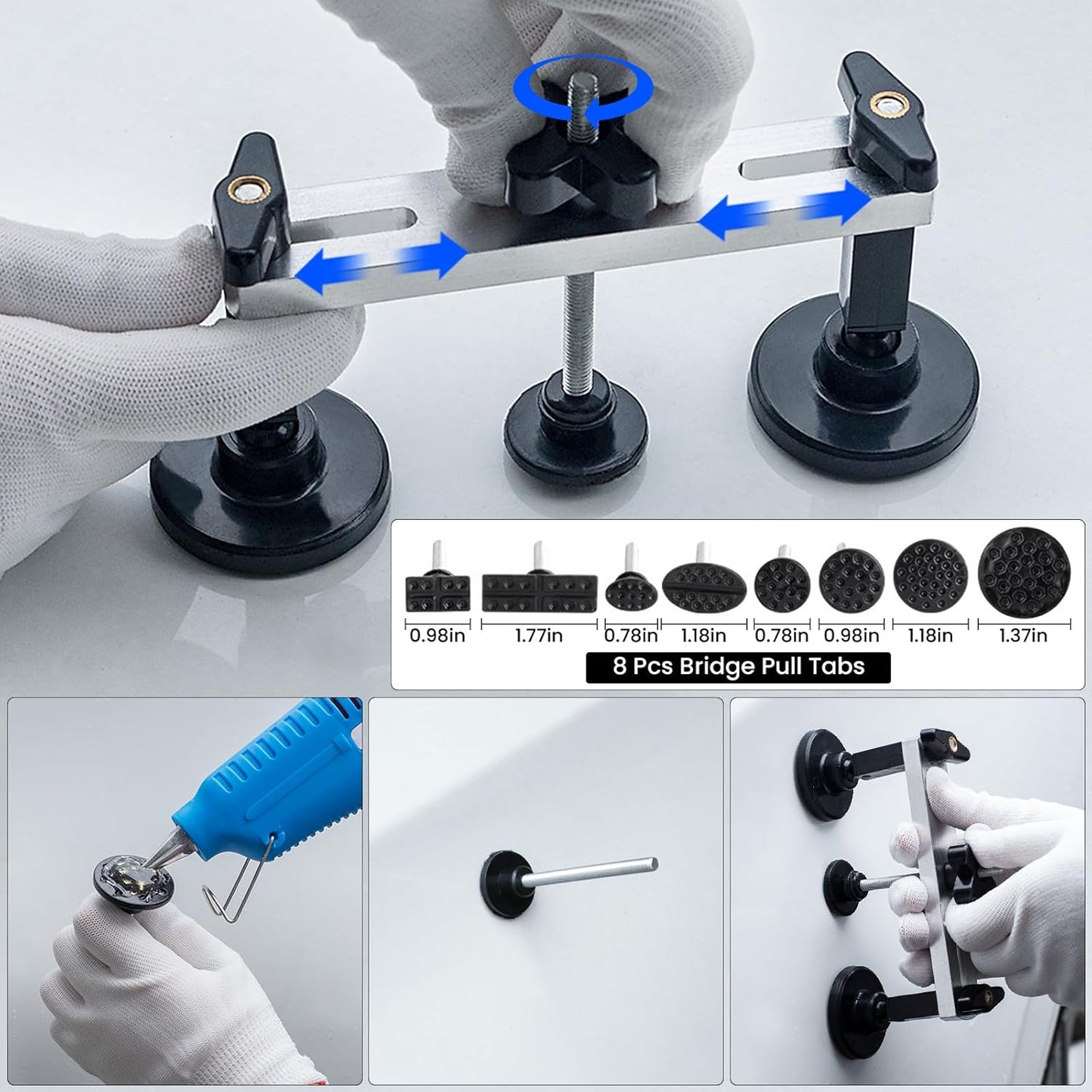 0.98in 1.77in 0.78in 1.18in 0.78in 0.98in 1.18in 1.37in

8 Pcs Bridge Pull Tabs