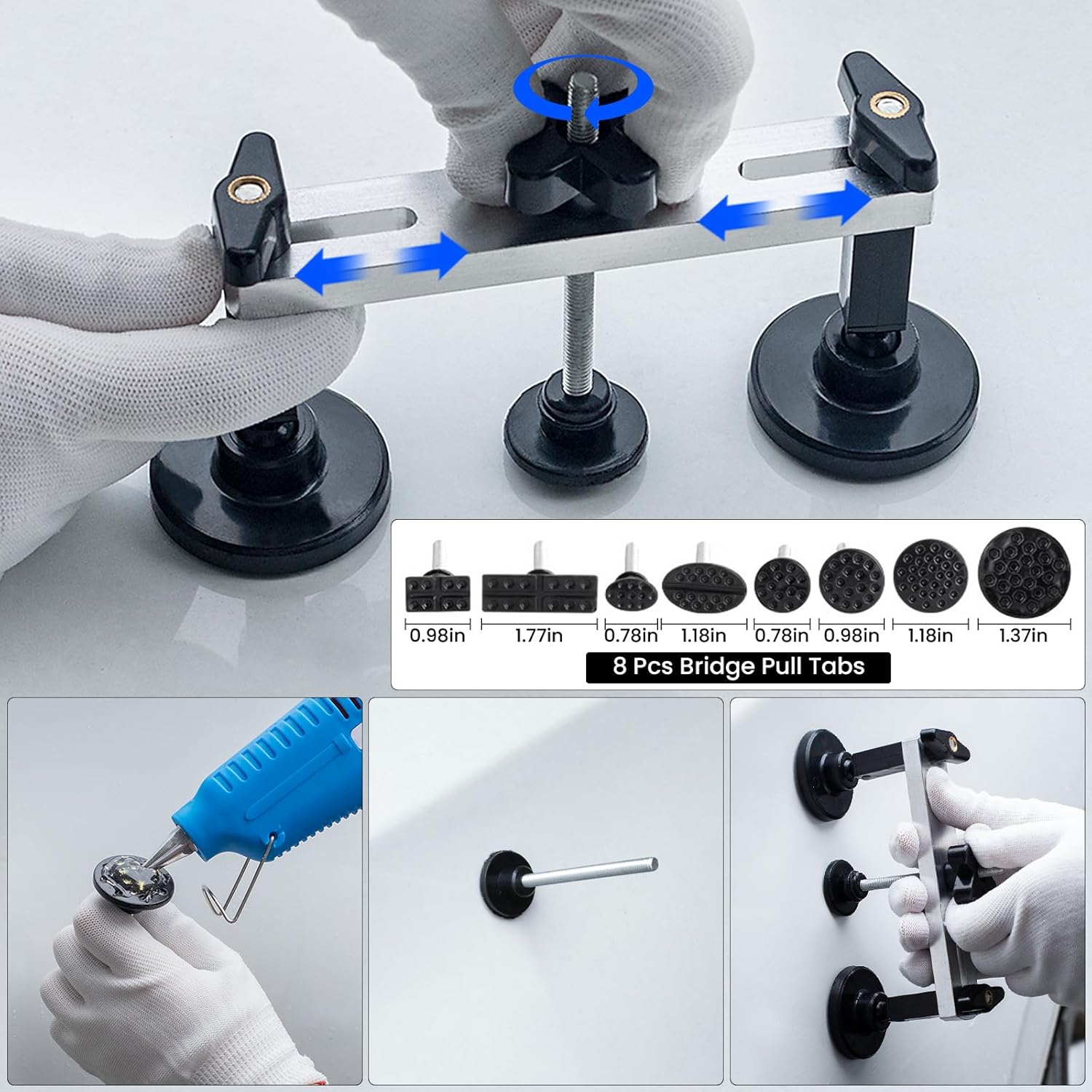 0.98in 1.77in 0.78in 1.18in 0.78in 0.98in 1.18in 1.37in

8 Pcs Bridge Pull Tabs