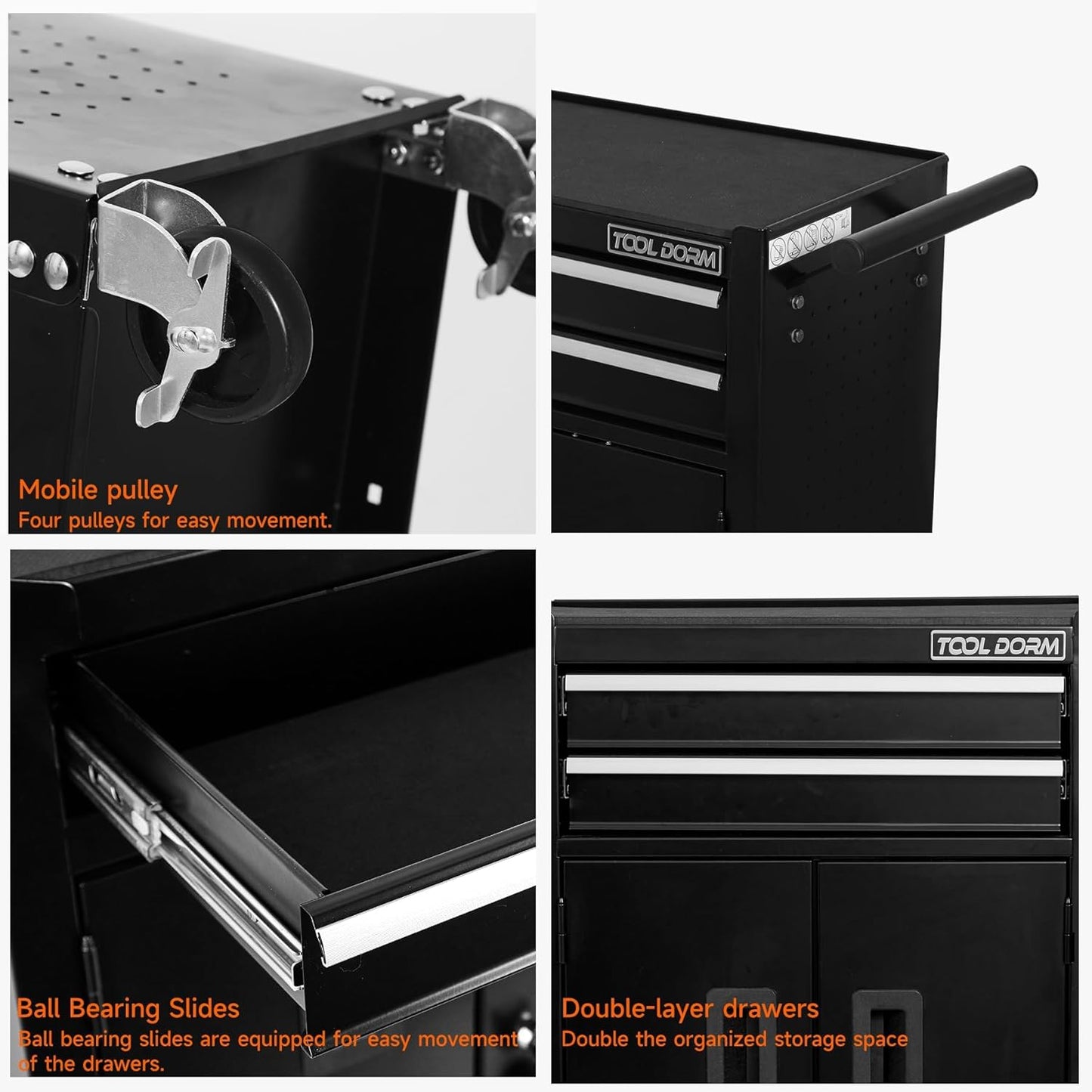 Mobile pulley
Four pulleys for easy movement.

TOOL DORM

Ball Bearing Slides
Ball bearing slides are equipped for easy movement of the drawers.

TOOL DORM

Double-layer drawers
Double the organized storage space