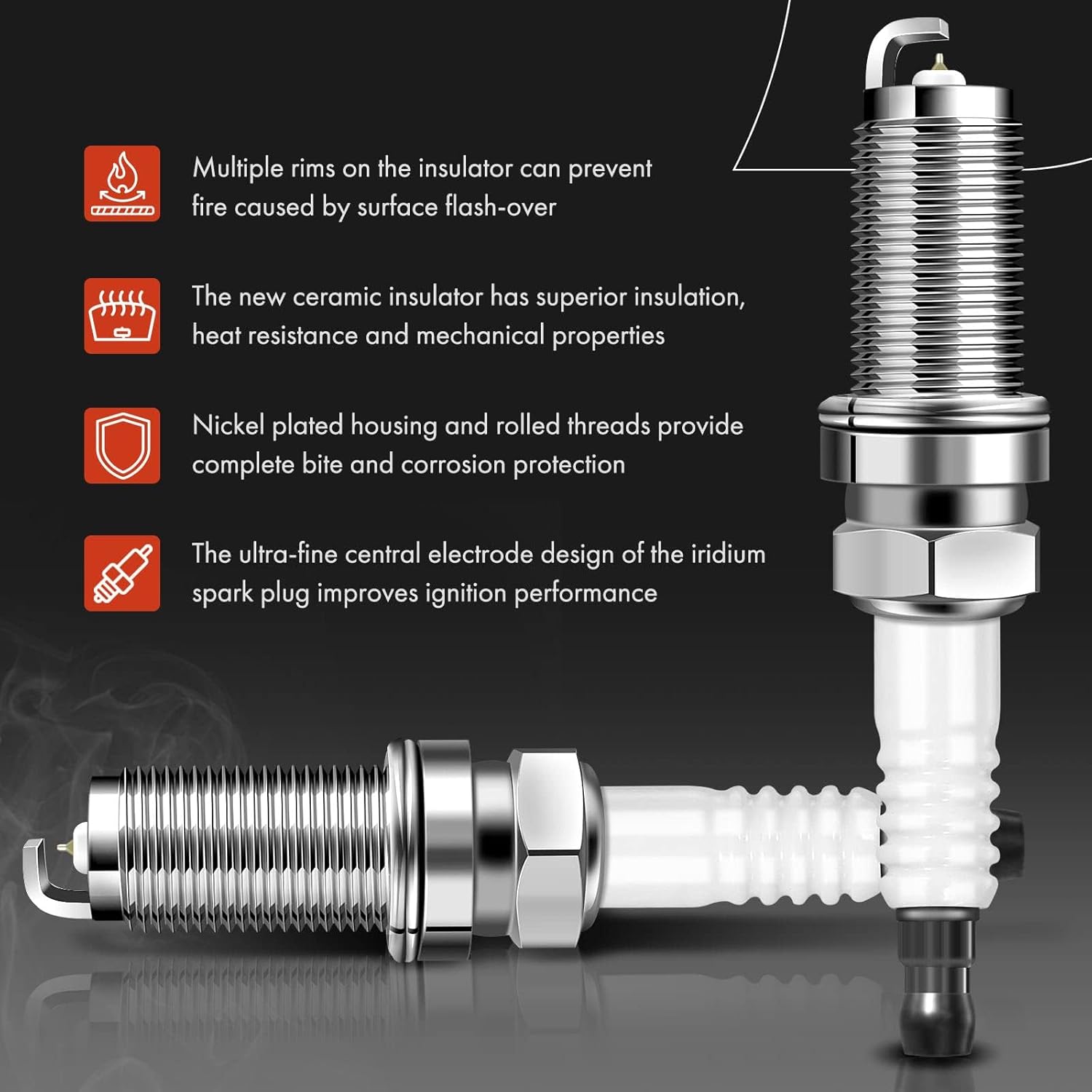 Multiple rims on the insulator can prevent fire caused by surface flash-over

The new ceramic insulator has superior insulation, heat resistance and mechanical properties

Nickel plated housing and rolled threads provide complete bite and corrosion protection

The ultra-fine central electrode design of the iridium spark plug improves ignition performance