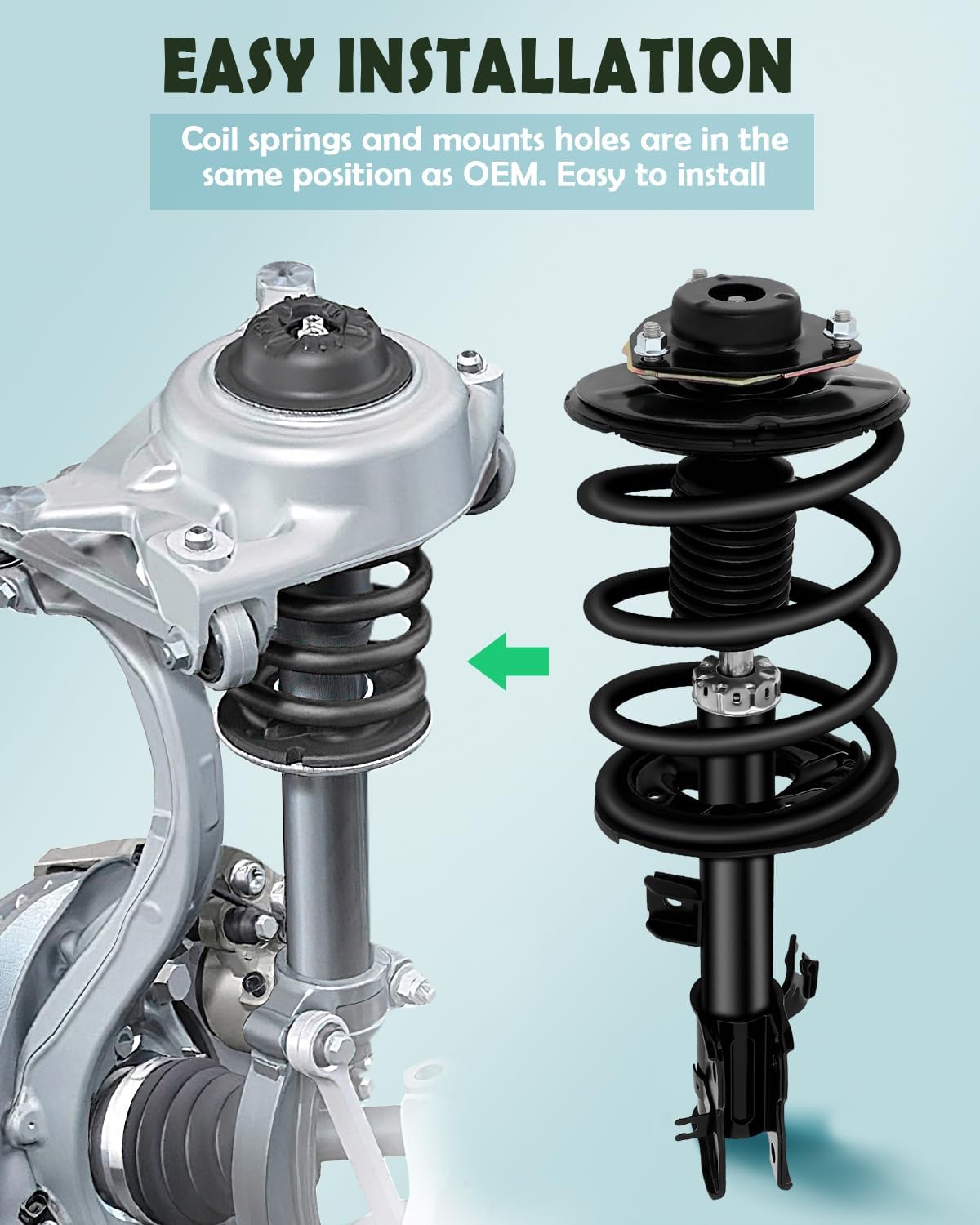 EASY INSTALLATION

Coil springs and mounts holes are in the same position as OEM. Easy to install