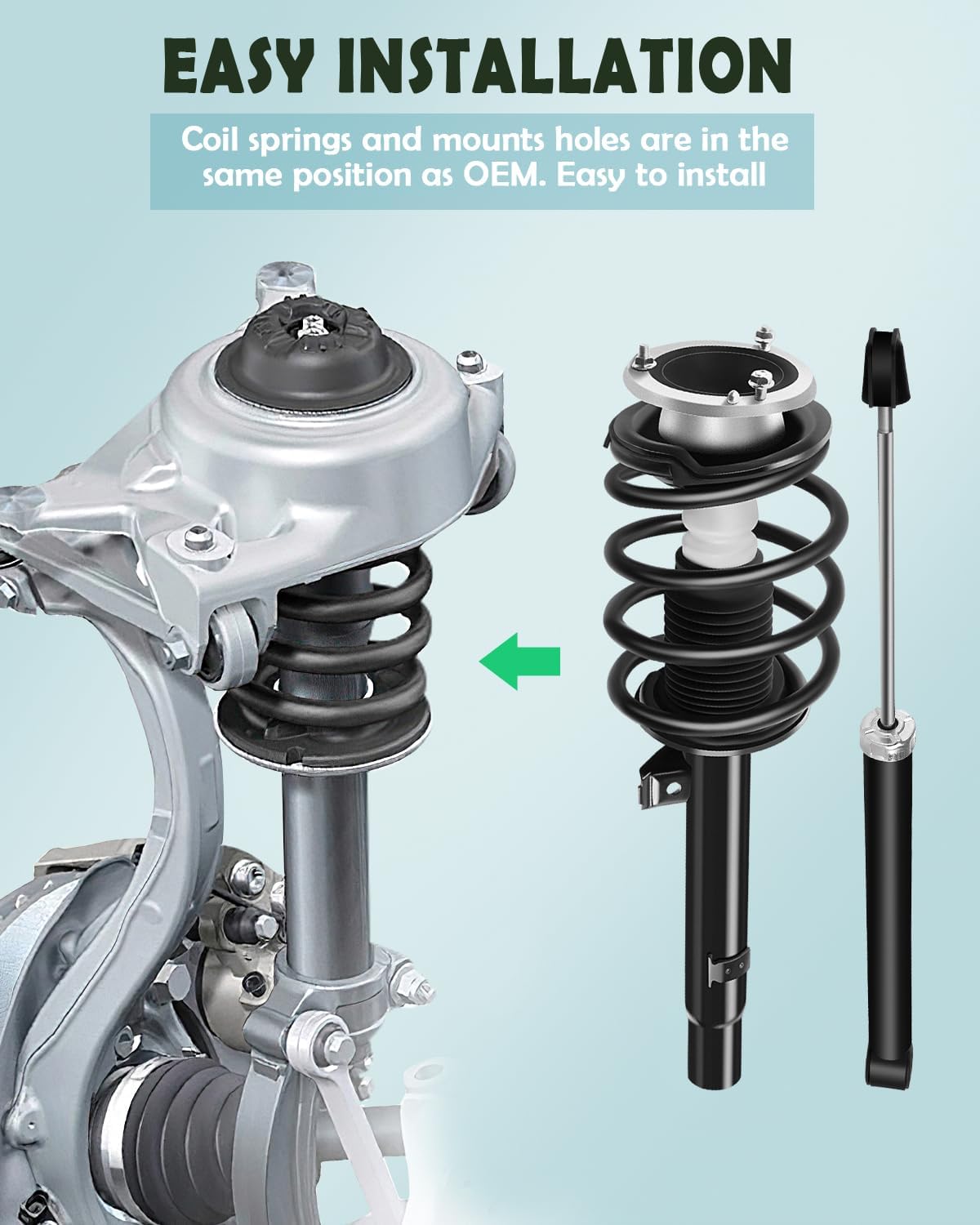 EASY INSTALLATION

Coil springs and mounts holes are in the same position as OEM. Easy to install