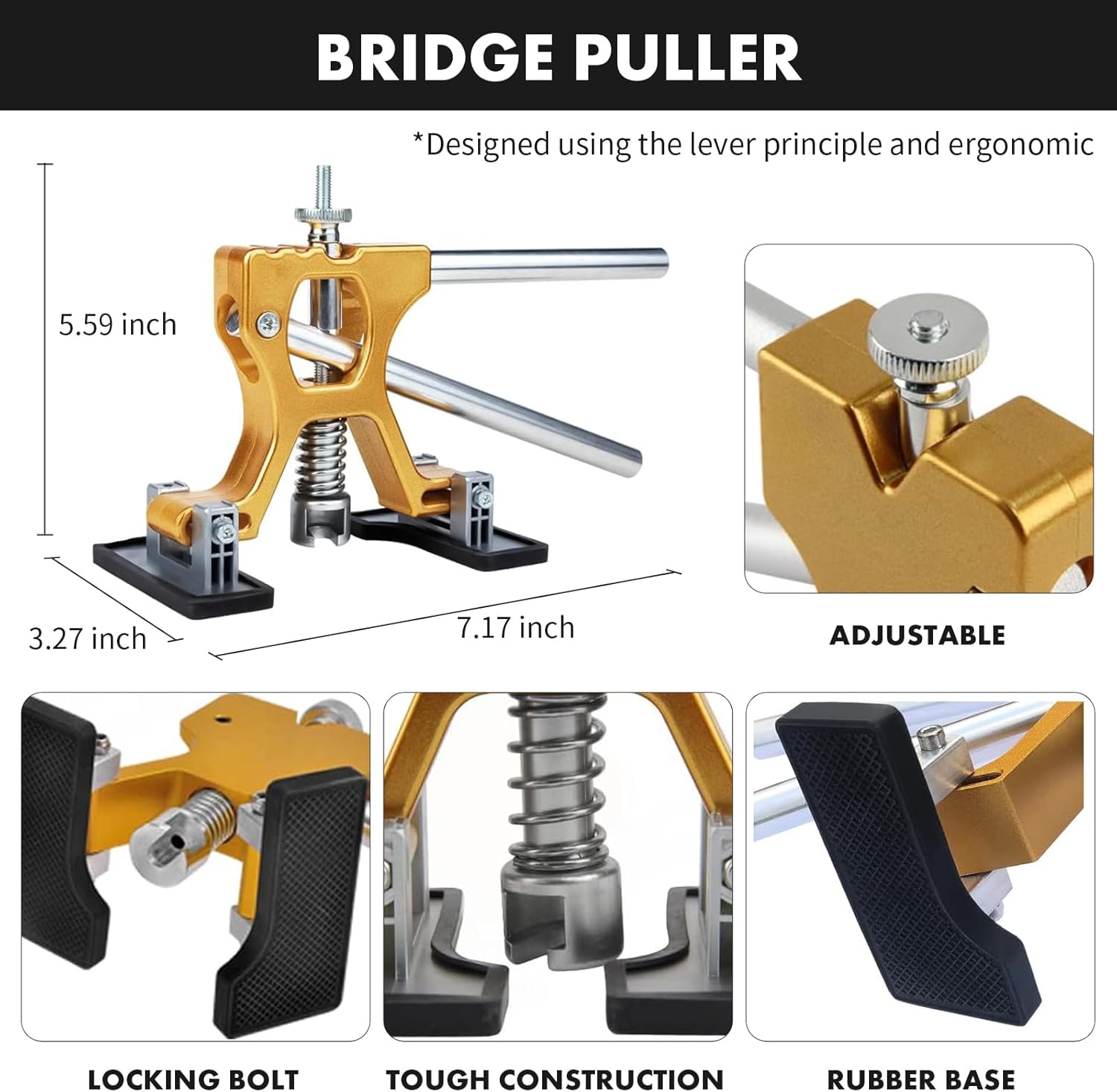 BRIDGE PULLER

*Designed using the lever principle and ergonomic

5.59 inch

3.27 inch

7.17 inch

ADJUSTABLE

LOCKING BOLT

TOUGH CONSTRUCTION

RUBBER BASE