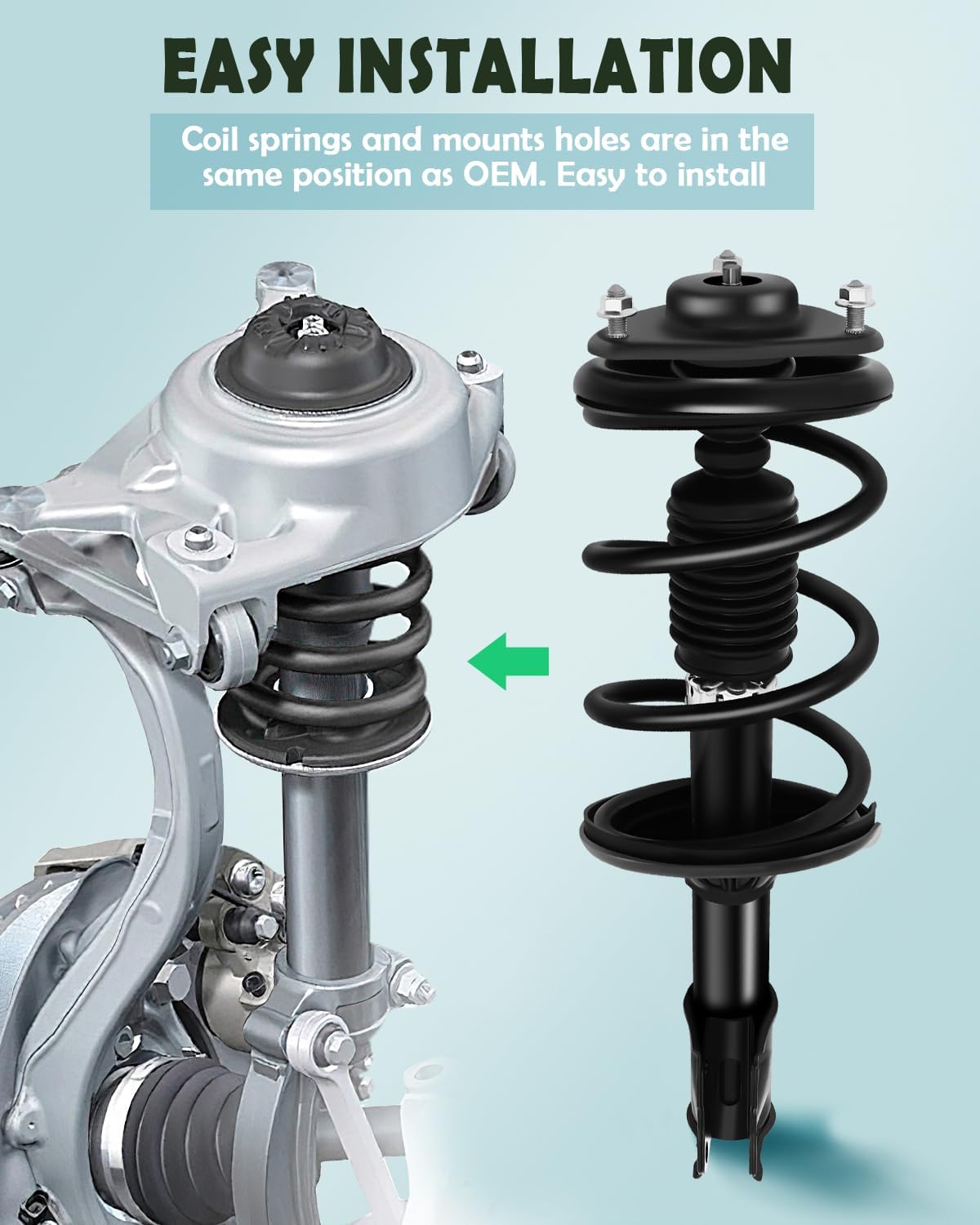 EASY INSTALLATION

Coil springs and mounts holes are in the same position as OEM. Easy to install