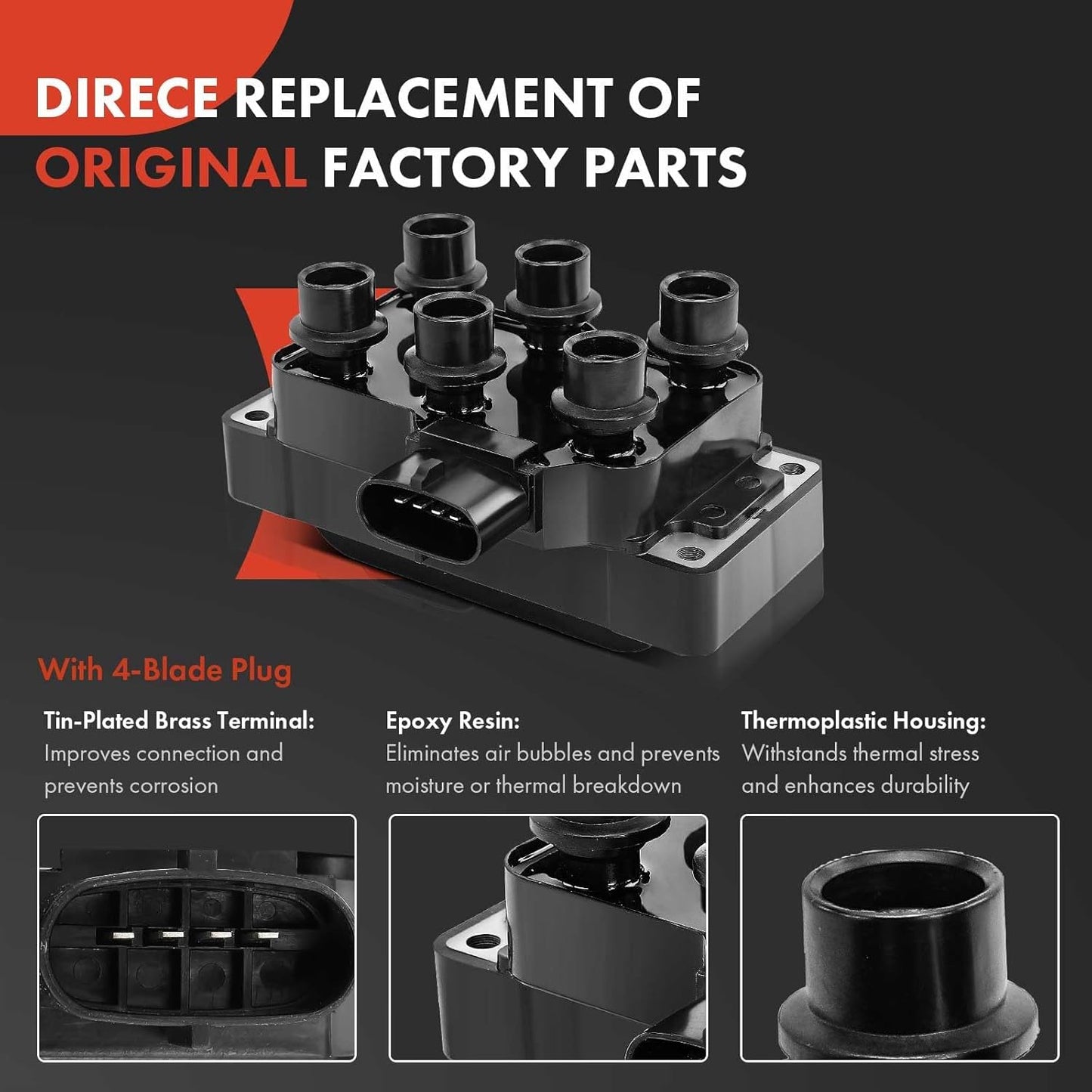 DIRECE REPLACEMENT OF ORIGINAL FACTORY PARTS

With 4-Blade Plug

Tin-Plated Brass Terminal:
Improves connection and prevents corrosion

Epoxy Resin:
Eliminates air bubbles and prevents moisture or thermal breakdown

Thermoplastic Housing:
Withstands thermal stress and enhances durability