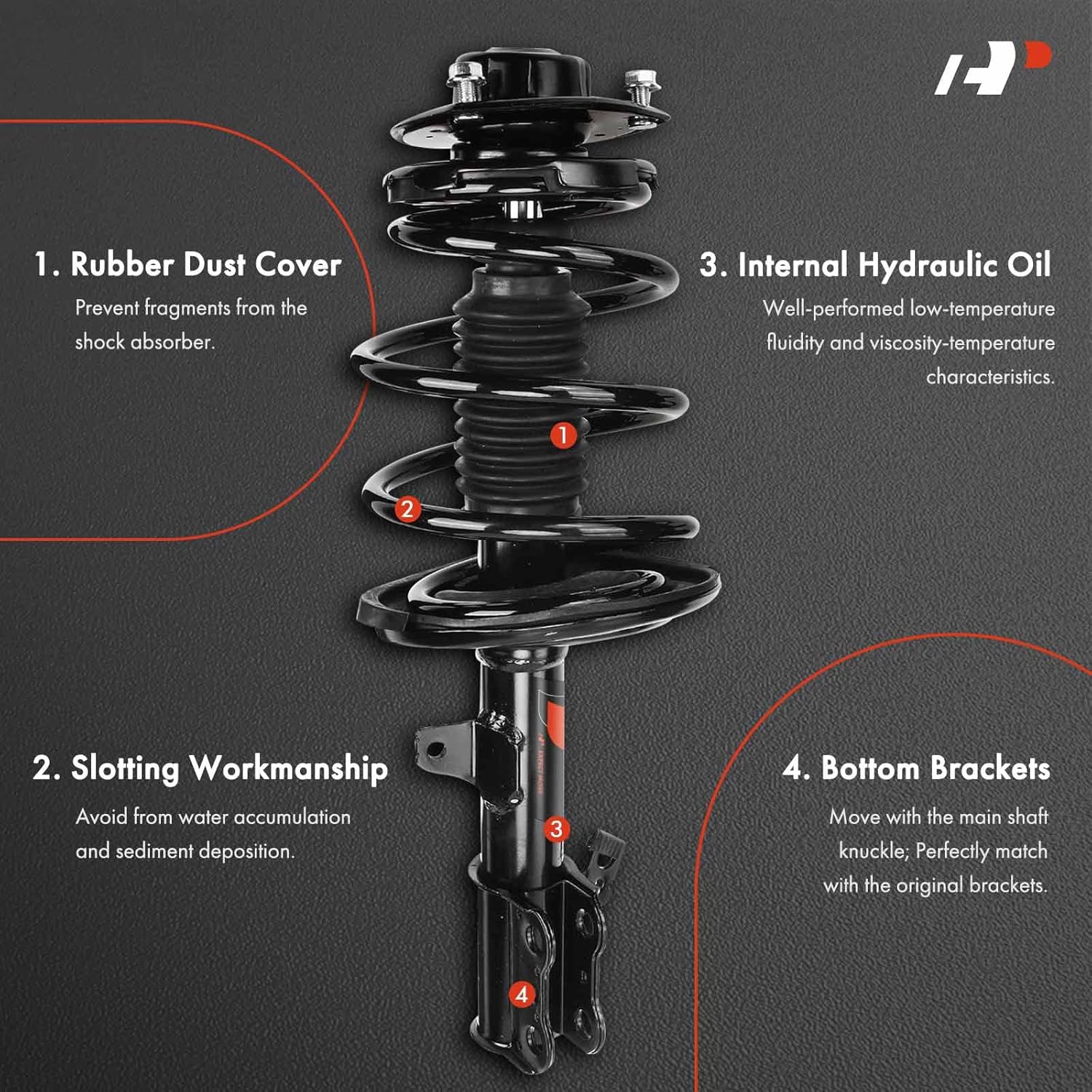 1. Rubber Dust Cover
Prevent fragments from the shock absorber.

3. Internal Hydraulic Oil
Well-performed low-temperature fluidity and viscosity-temperature characteristics.

1

2

2. Slotting Workmanship
Avoid from water accumulation and sediment deposition.

3

4. Bottom Brackets
Move with the main shaft knuckle; Perfectly match with the original brackets.

4