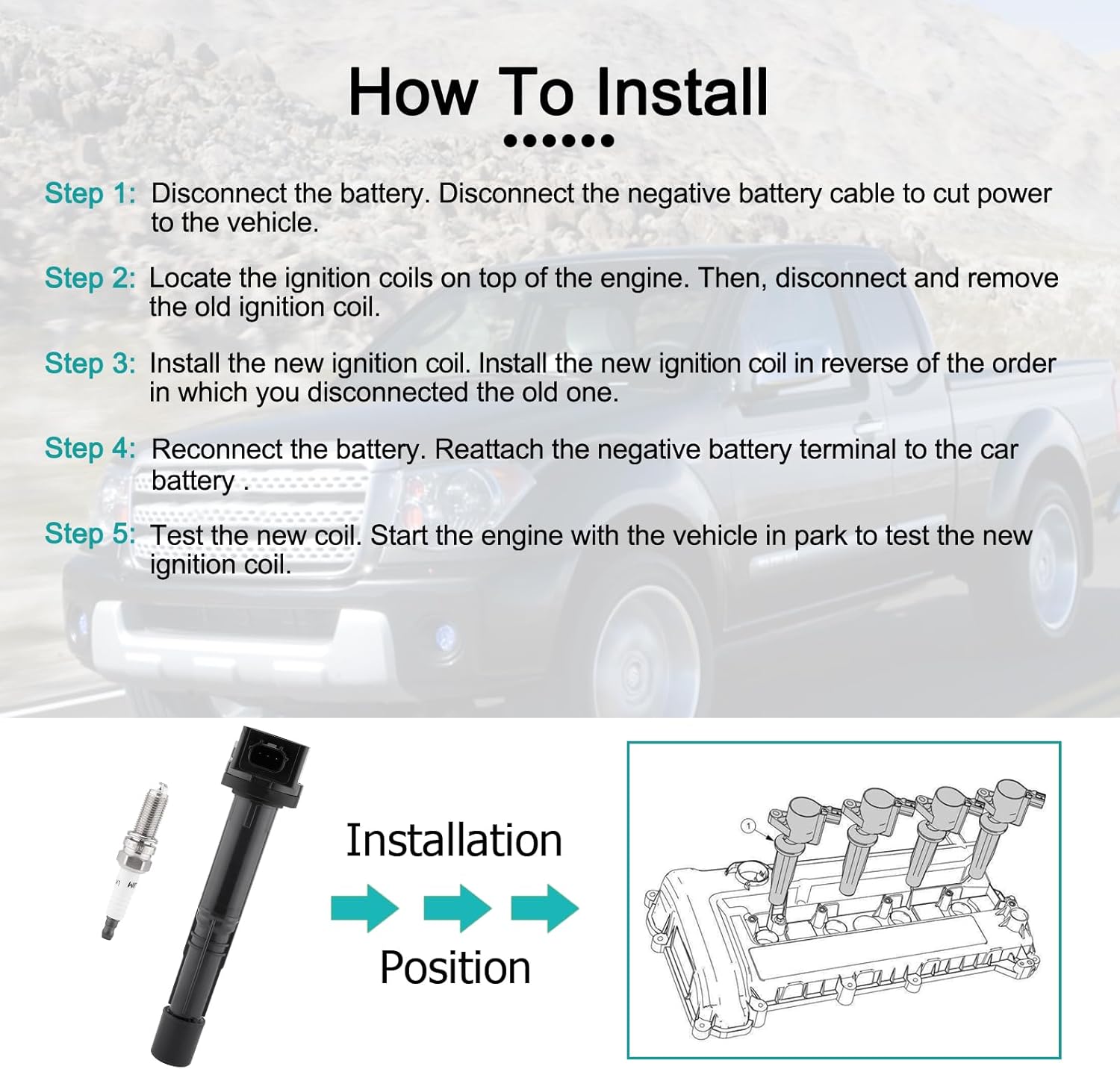 How To Install

Step 1: Disconnect the battery. Disconnect the negative battery cable to cut power to the vehicle.

Step 2: Locate the ignition coils on top of the engine. Then, disconnect and remove the old ignition coil.

Step 3: Install the new ignition coil. Install the new ignition coil in reverse of the order in which you disconnected the old one.

Step 4: Reconnect the battery. Reattach the negative battery terminal to the car battery .

Step 5: Test the new coil. Start the engine with the vehicle in park to test the new ignition coil.

Installation

Position

1