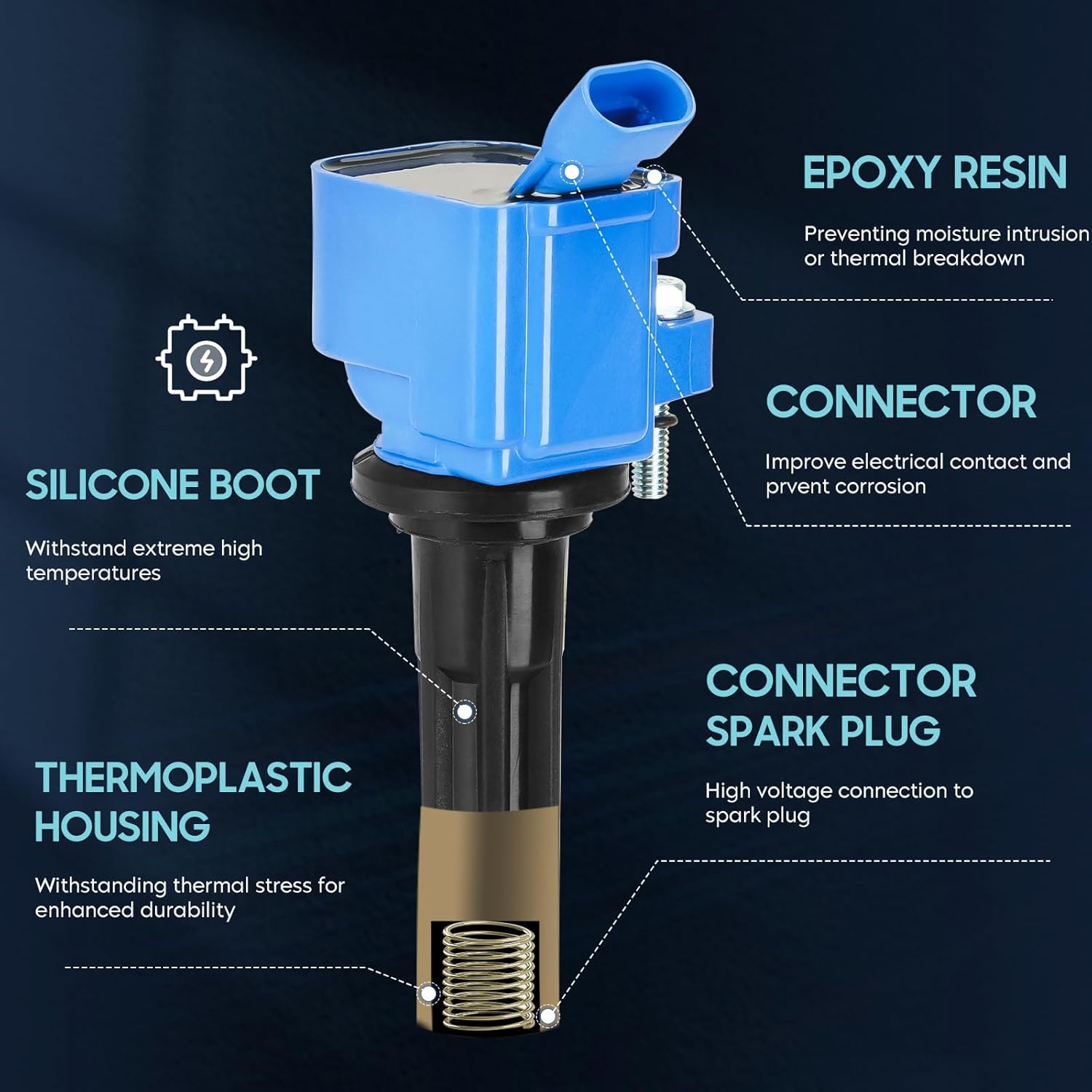 EPOXY RESIN

Preventing moisture intrusion or thermal breakdown

CONNECTOR

Improve electrical contact and prvent corrosion

SILICONE BOOT

Withstand extreme high temperatures

CONNECTOR SPARK PLUG

High voltage connection to spark plug

THERMOPLASTIC HOUSING

Withstanding thermal stress for enhanced durability