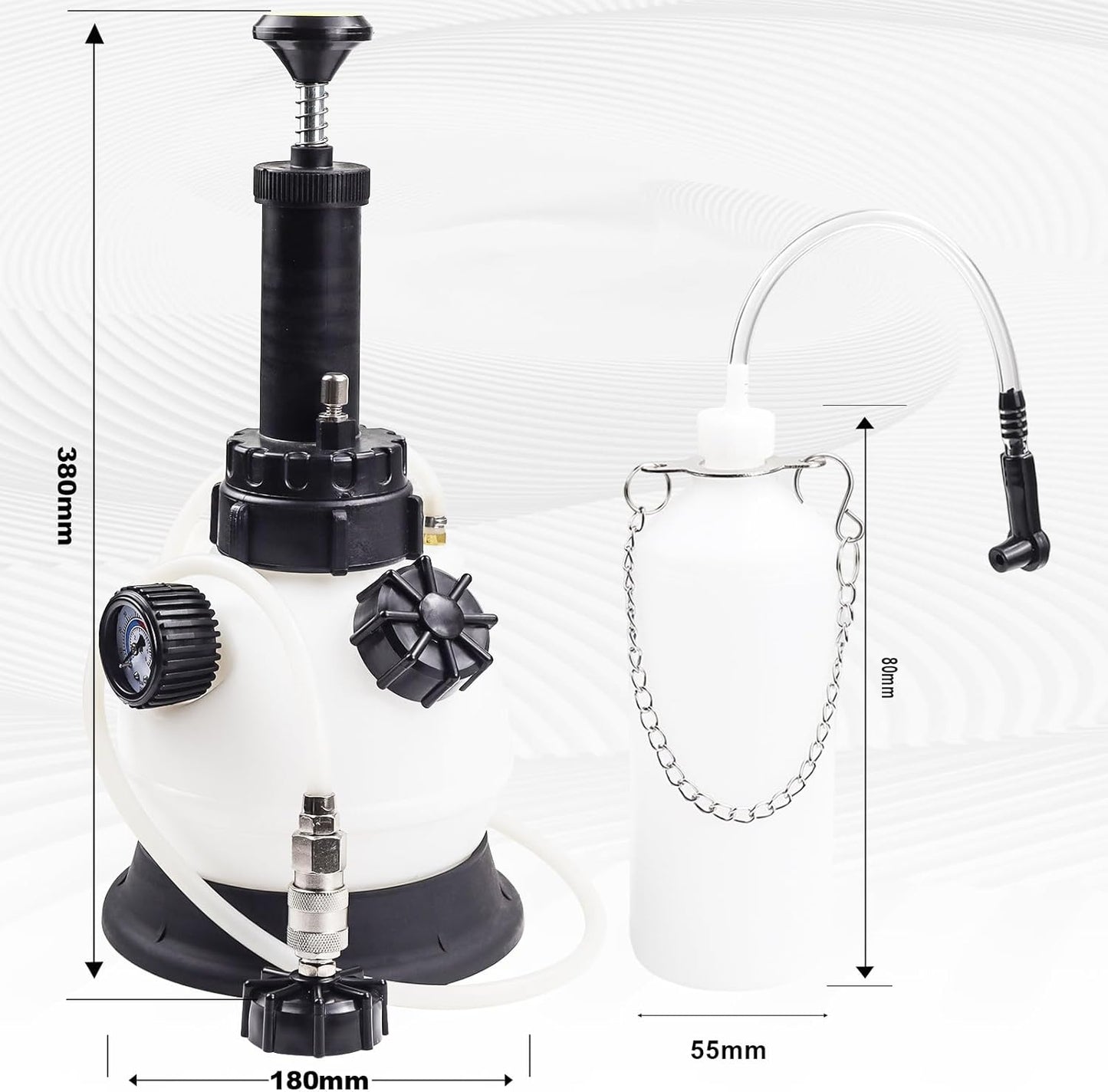 380mm

80mm

55mm

180mm