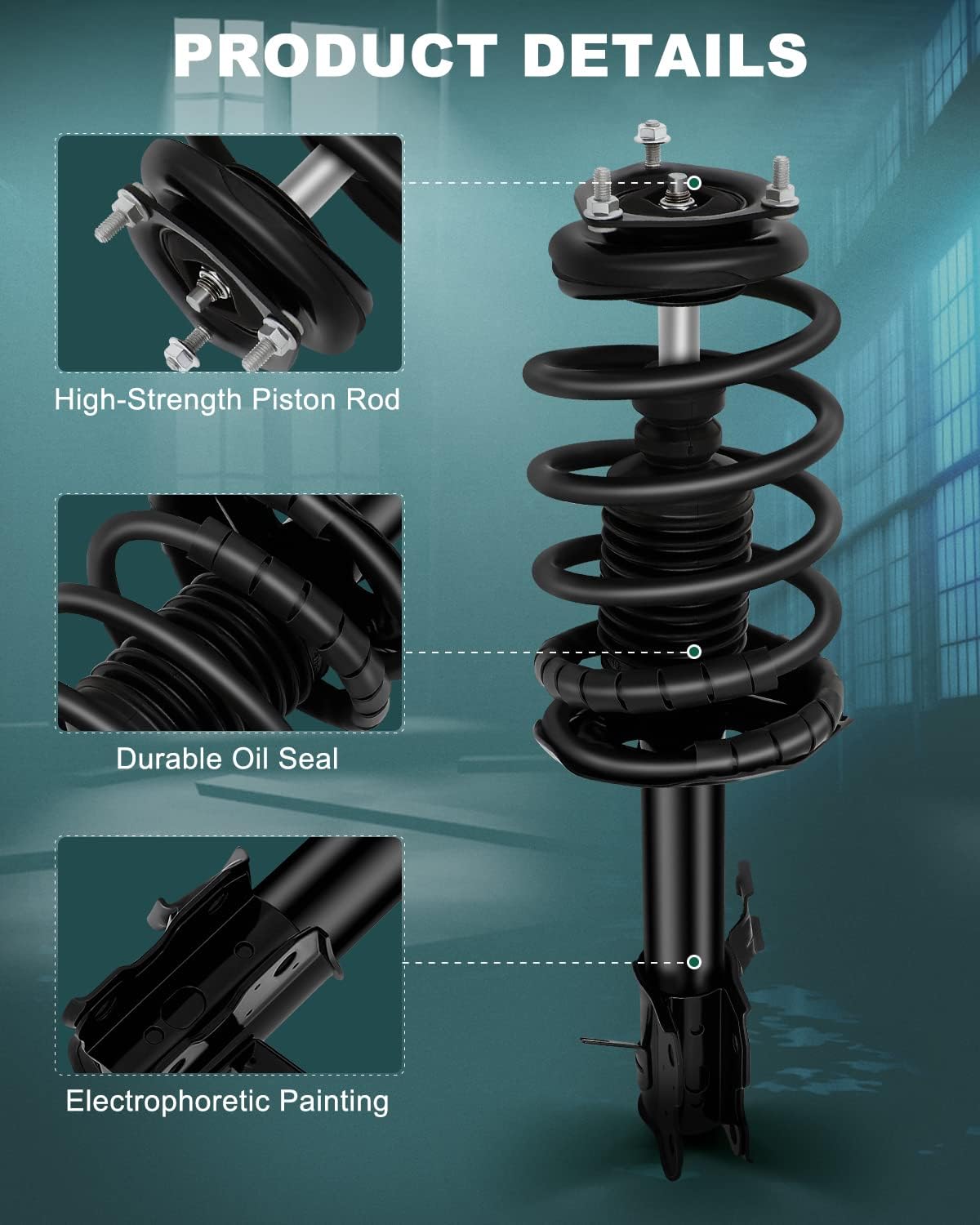 PRODUCT DETAILS

High-Strength Piston Rod

Durable Oil Seal

Electrophoretic Painting