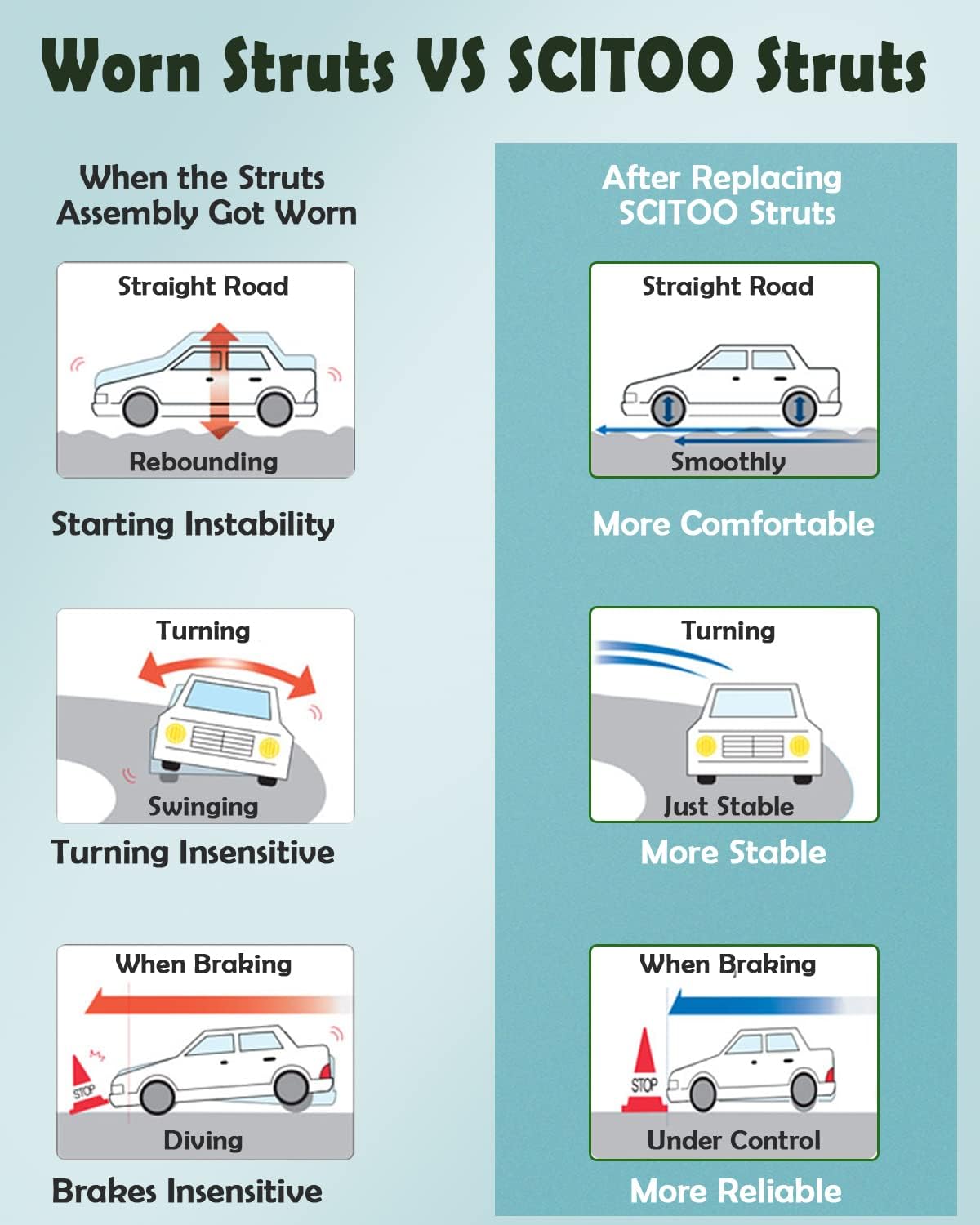 Worn Struts VS SCITOO Struts

When the Struts Assembly Got Worn

Straight Road

Rebounding

Starting Instability

Turning

Swinging

Turning Insensitive

When Braking

STOP

Diving

Brakes Insensitive

After Replacing SCITOO Struts

Straight Road

Smoothly

More Comfortable

Turning

Just Stable

More Stable

When Braking

STOP

Under Control

More Reliable