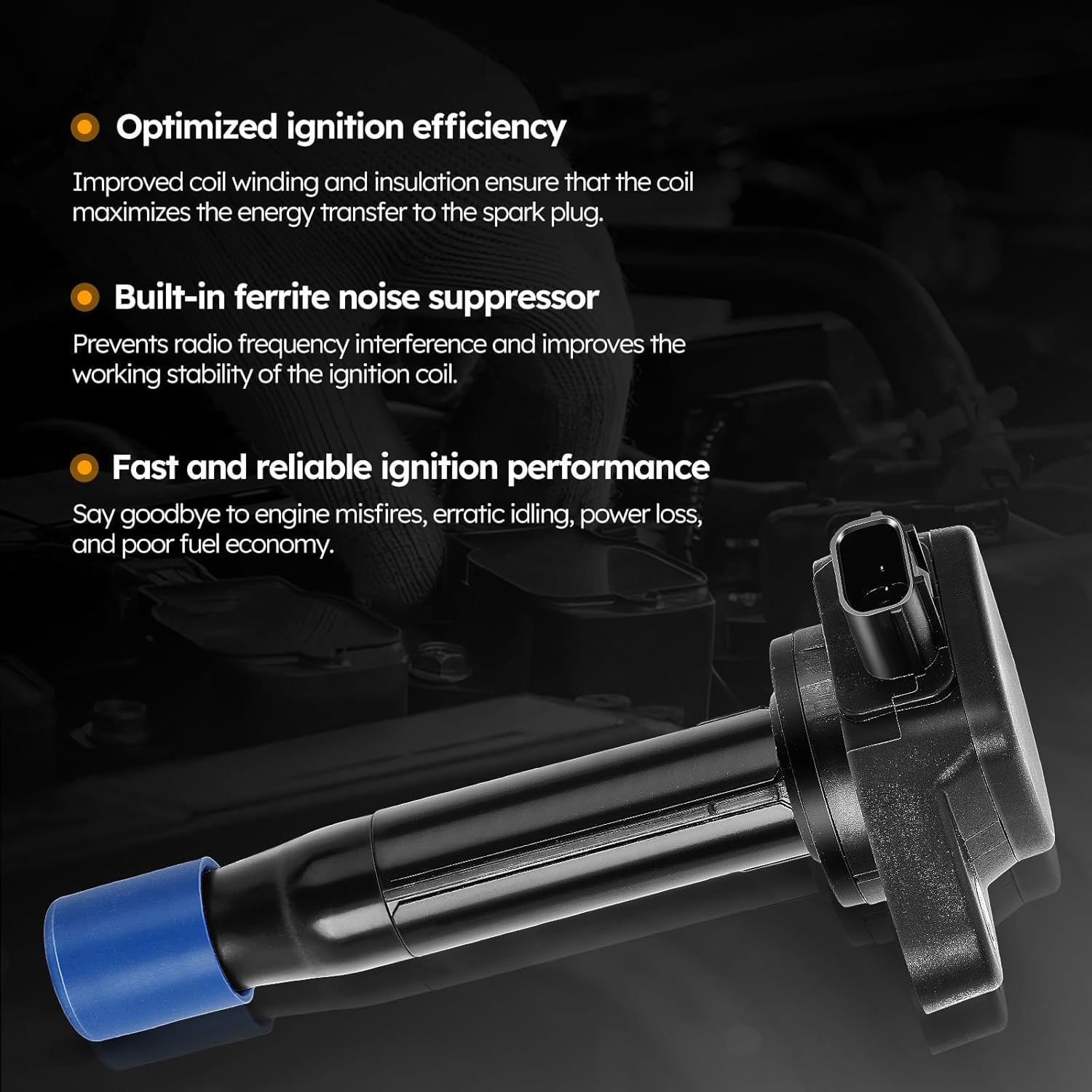 Optimized ignition efficiency

Improved coil winding and insulation ensure that the coil maximizes the energy transfer to the spark plug.

Built-in ferrite noise suppressor

Prevents radio frequency interference and improves the working stability of the ignition coil.

Fast and reliable ignition performance

Say goodbye to engine misfires, erratic idling, power loss, and poor fuel economy.