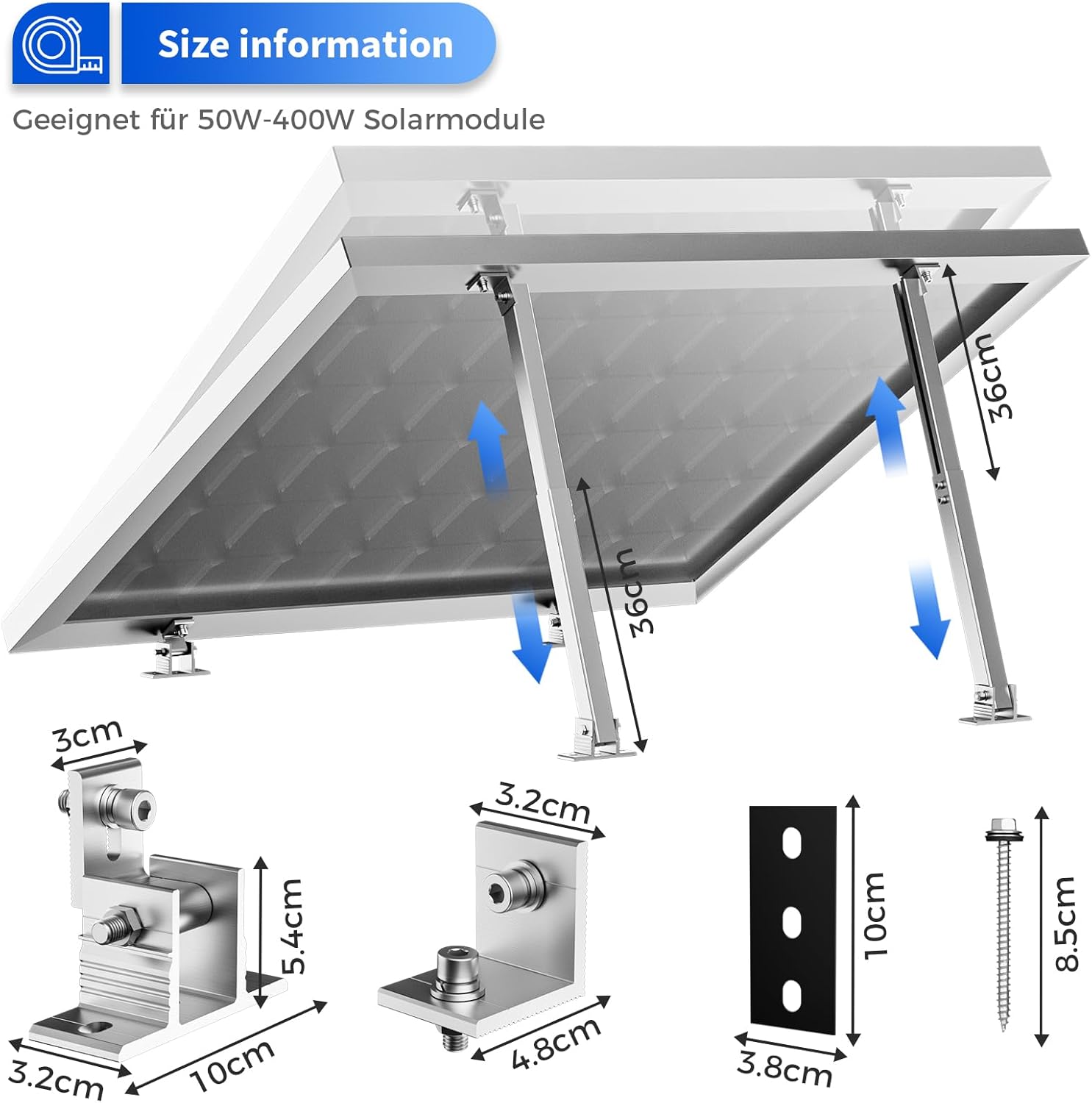 Size information

Geeignet für 50W-400W Solarmodule

36cm

36cm

3cm

5.4cm

3.2cm

10cm

3.2cm

4.8cm

10cm

3.8cm

8.5cm