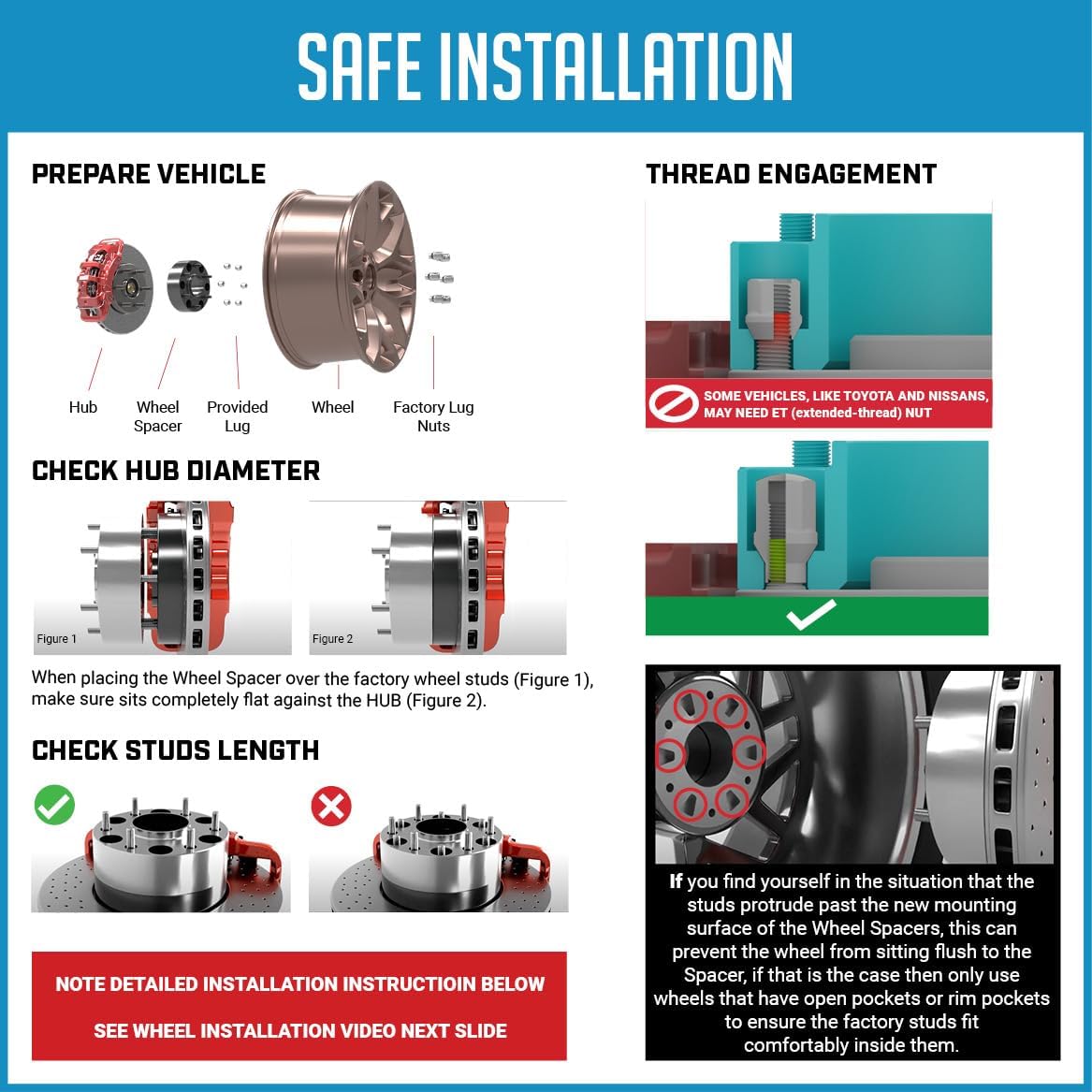 SAFE INSTALLATION

PREPARE VEHICLE

Hub

Wheel Spacer

Provided Lug

Wheel

Factory Lug Nuts

CHECK HUB DIAMETER

Figure 1

Figure 2

When placing the Wheel Spacer over the factory wheel studs (Figure 1), make sure sits completely flat against the HUB (Figure 2).

CHECK STUDS LENGTH

NOTE DETAILED INSTALLATION INSTRUCTIOIN BELOW

SEE WHEEL INSTALLATION VIDEO NEXT SLIDE

THREAD ENGAGEMENT

SOME VEHICLES, LIKE TOYOTA AND NISSANS, MAY NEED ET (extended-thread) NUT

If you find yourself in the situation that the studs protrude past the new mounting surface of the Wheel Spacers, this can prevent the wheel from sitting flush to the Spacer, if that is the case then only use wheels that have open pockets or rim pockets to ensure the factory studs fit comfortably inside them.