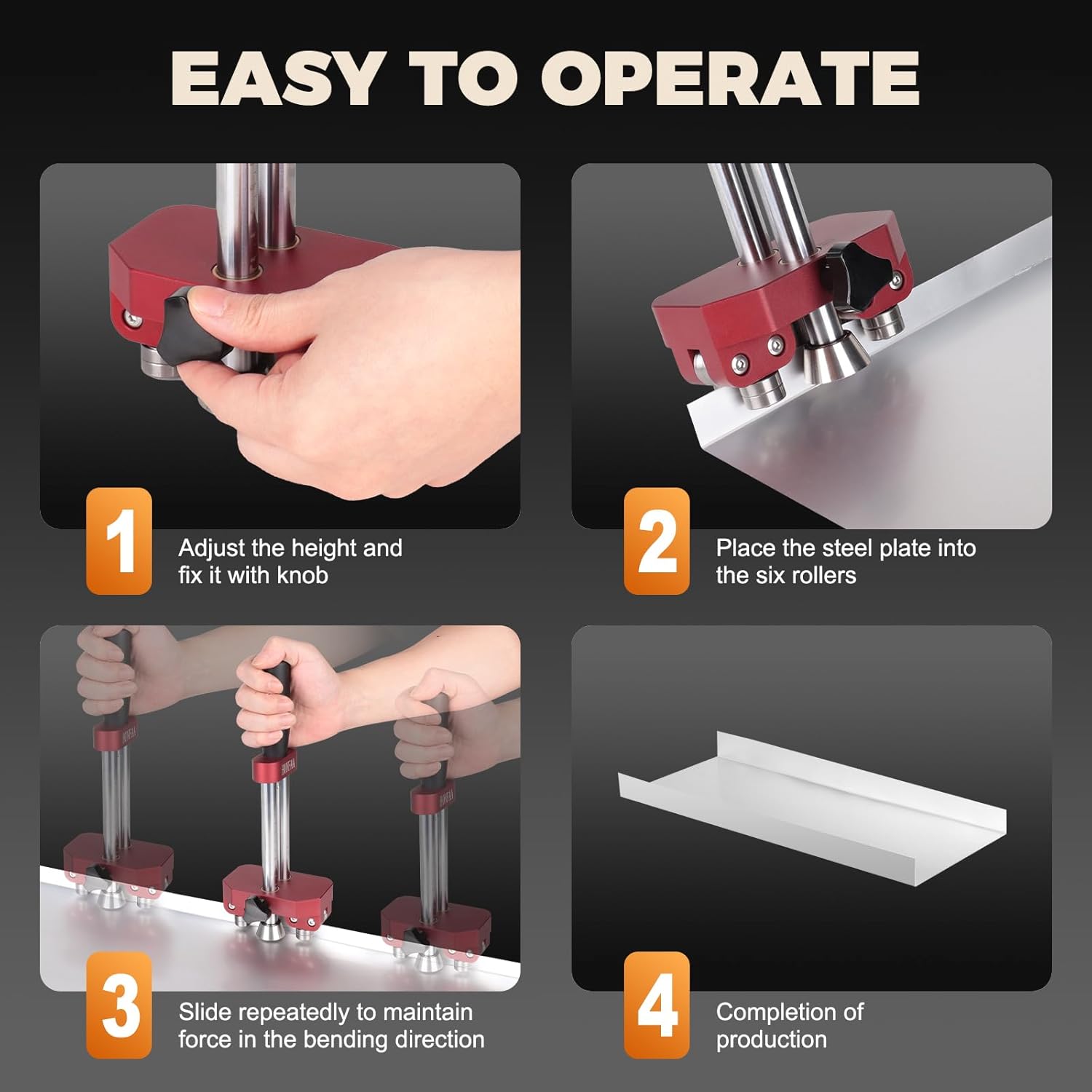 EASY TO OPERATE

1 Adjust the height and fix it with knob

2 Place the steel plate into the six rollers

3 Slide repeatedly to maintain force in the bending direction

4 Completion of production