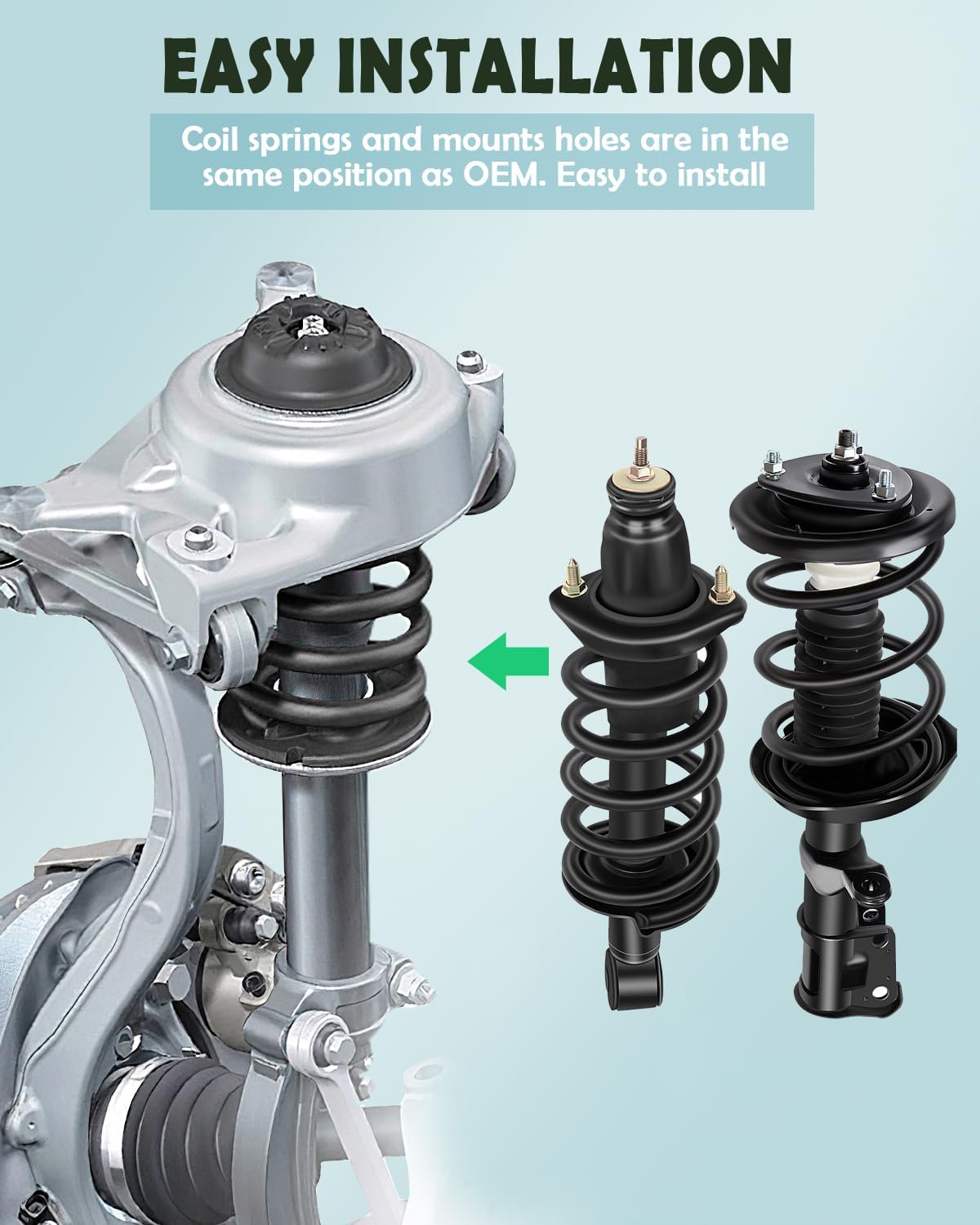 EASY INSTALLATION

Coil springs and mounts holes are in the same position as OEM. Easy to install