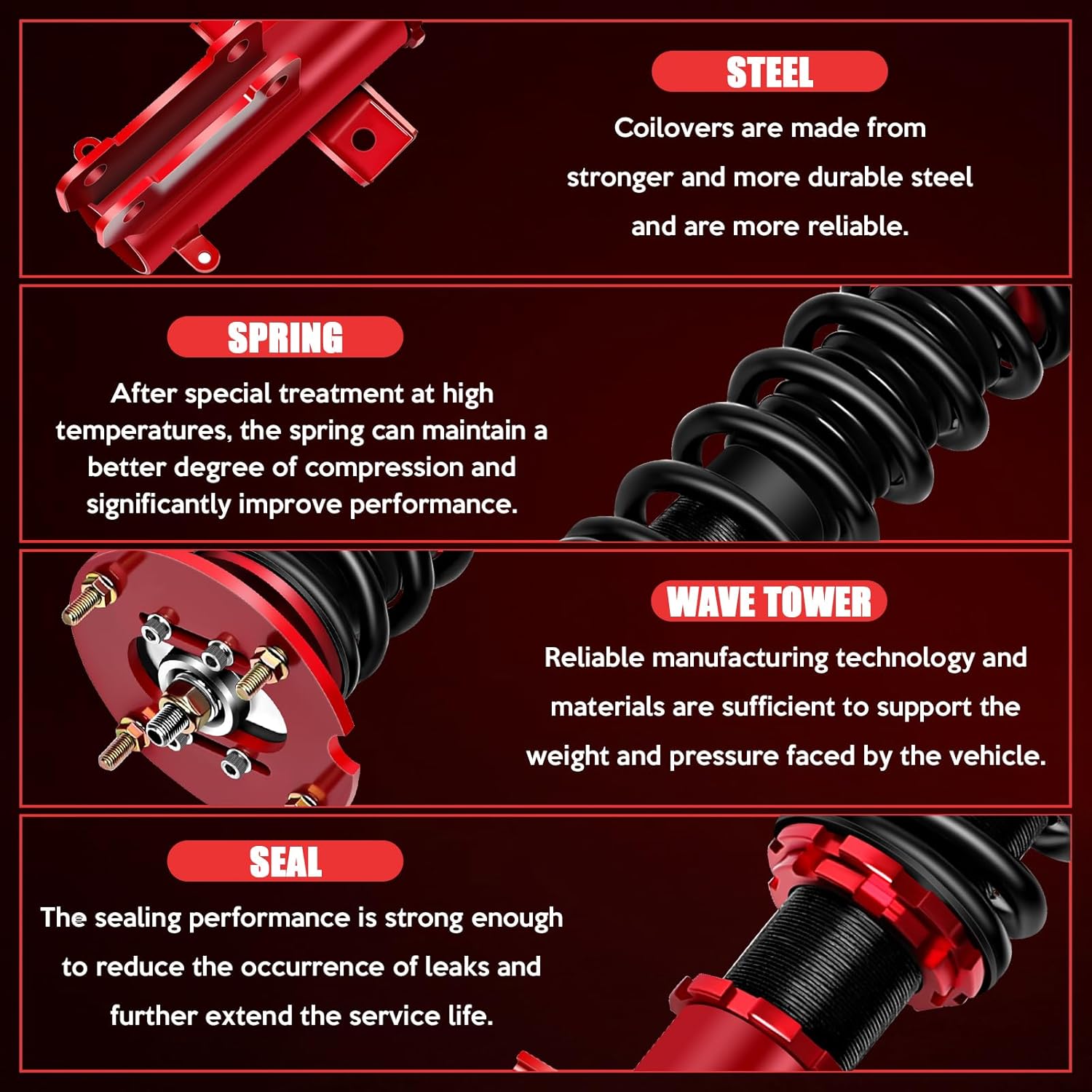 STEEL

Coilovers are made from stronger and more durable steel and are more reliable.

SPRING

After special treatment at high temperatures, the spring can maintain a better degree of compression and significantly improve performance.

WAVE TOWER

Reliable manufacturing technology and materials are sufficient to support the weight and pressure faced by the vehicle.

SEAL

The sealing performance is strong enough to reduce the occurrence of leaks and further extend the service life.