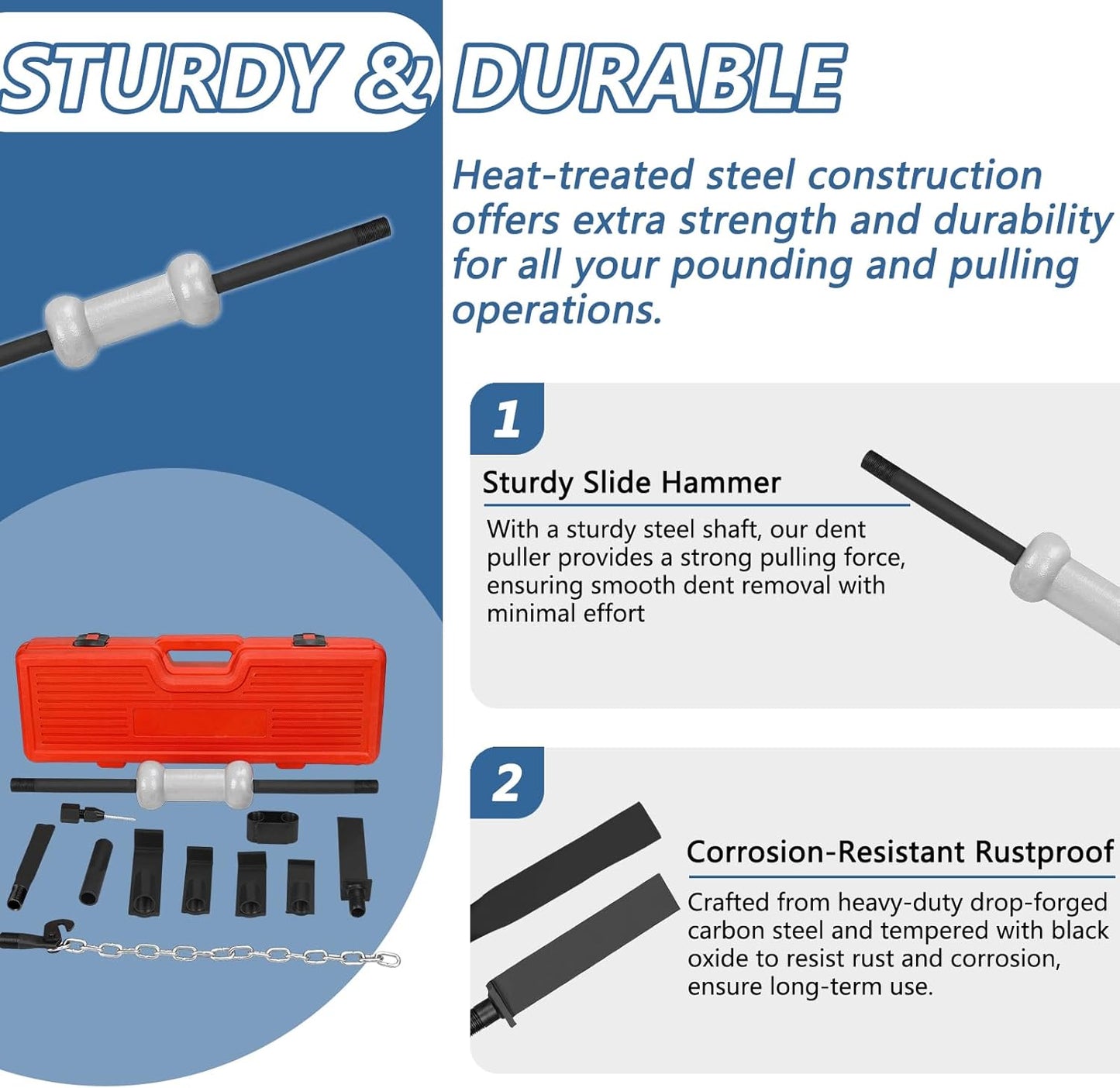 STURDY & DURABLE

Heat-treated steel construction offers extra strength and durability for all your pounding and pulling operations.

1

Sturdy Slide Hammer

With a sturdy steel shaft, our dent puller provides a strong pulling force, ensuring smooth dent removal with minimal effort

2

Corrosion-Resistant Rustproof

Crafted from heavy-duty drop-forged carbon steel and tempered with black oxide to resist rust and corrosion, ensure long-term use.