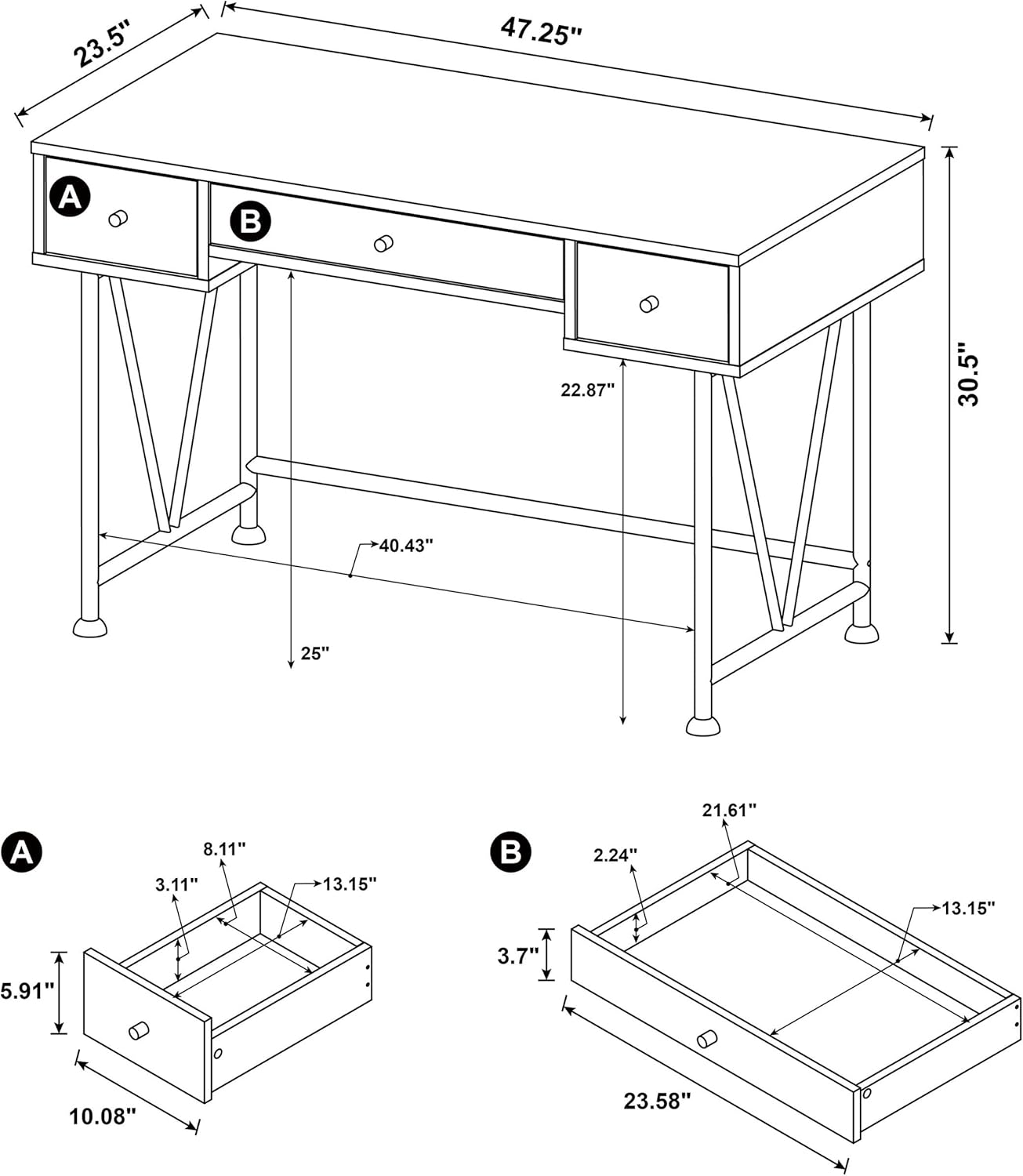 23.5"

47.25"

A

B

30.5"

22.87"

40.43"

25"

A

8.11"

3.11"

13.15"

5.91"

10.08"

B

21.61"

2.24"

13.15"

3.7"

23.58"