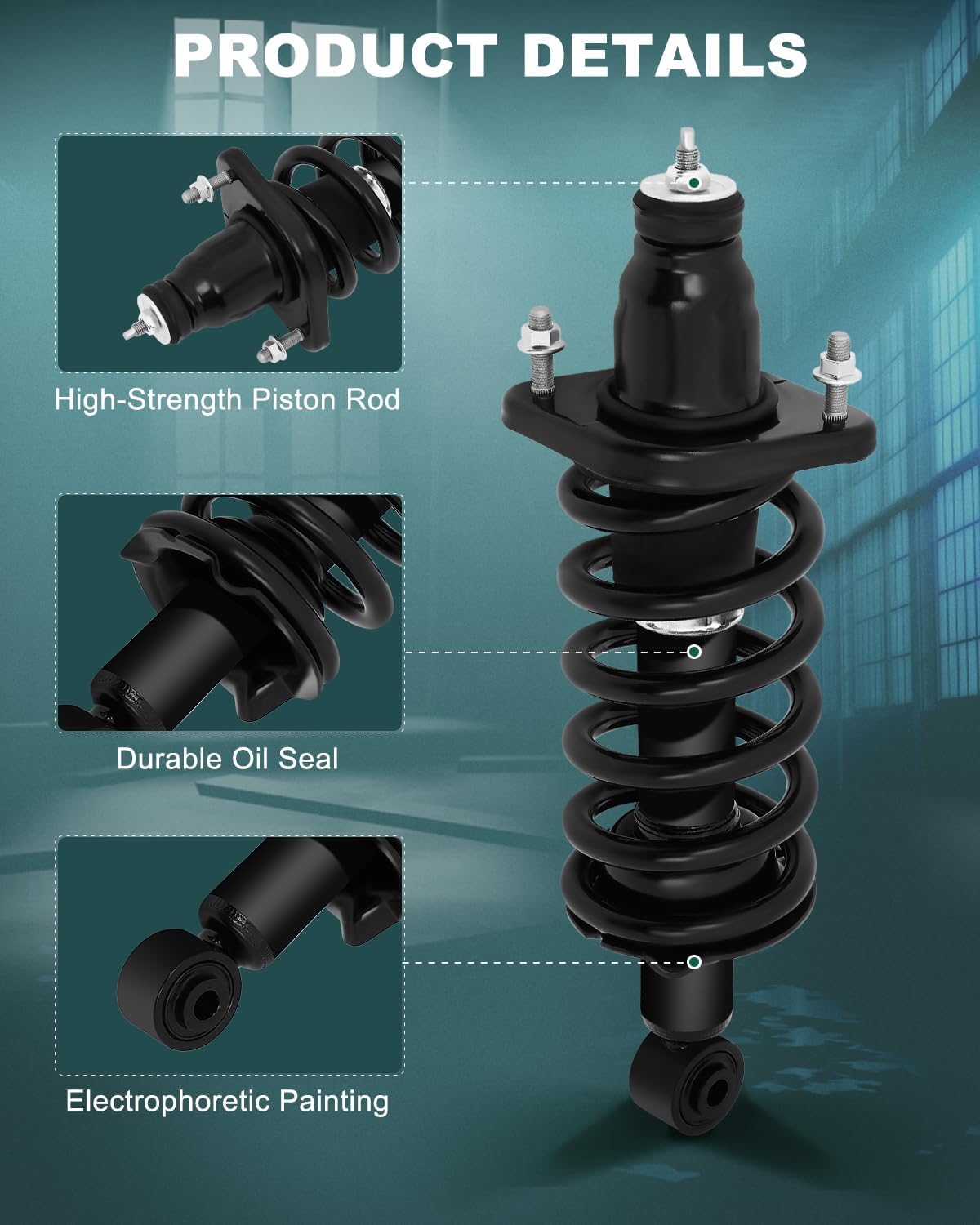 PRODUCT DETAILS

High-Strength Piston Rod

Durable Oil Seal

Electrophoretic Painting