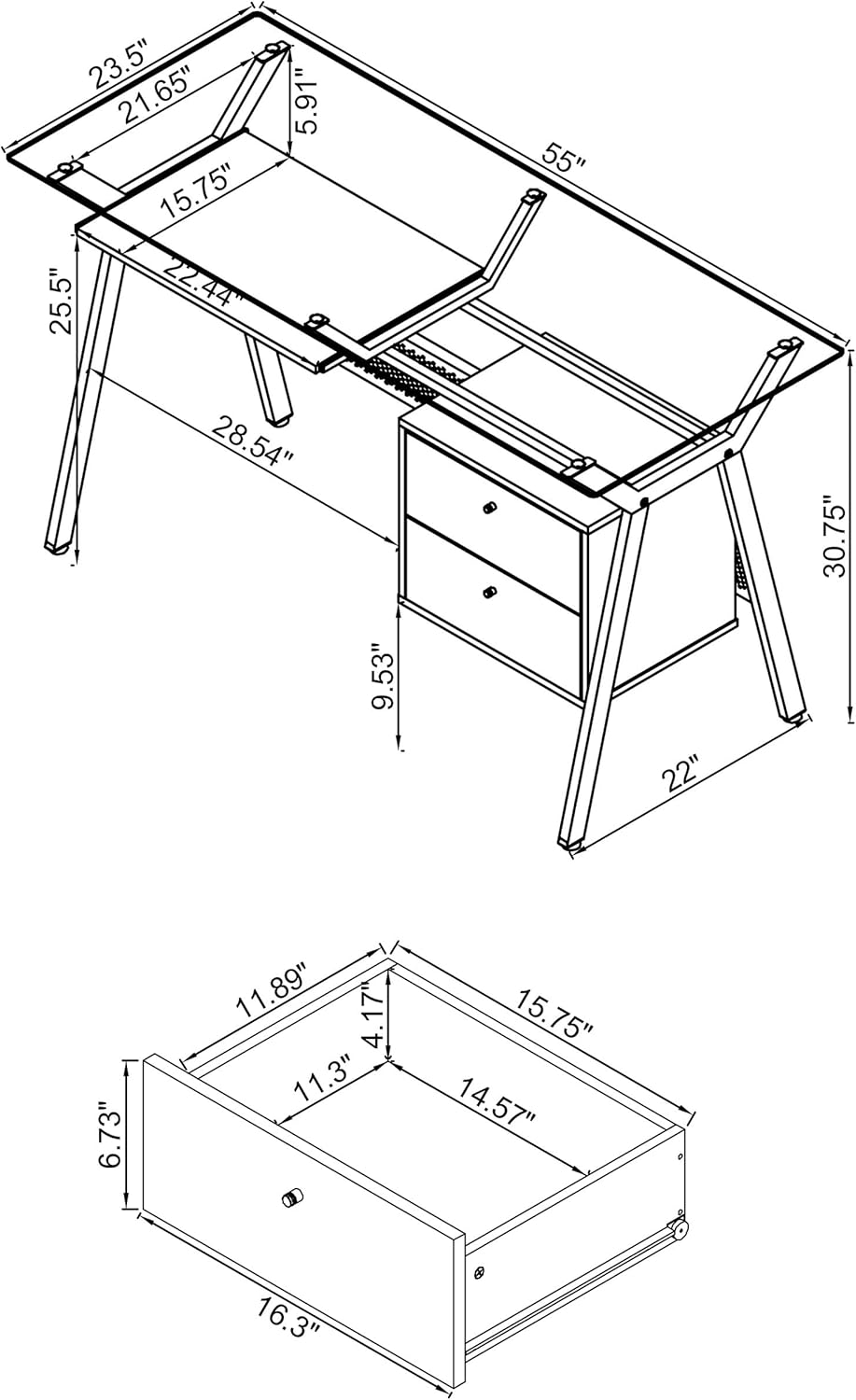 23.5"
21.65"
5.91"
55"
15.75"
22.44"
25.5"
28.54"
30.75"
9.53"
22"

11.89"
4.17"
15.75"
11.3"
14.57"
6.73"
16.3"