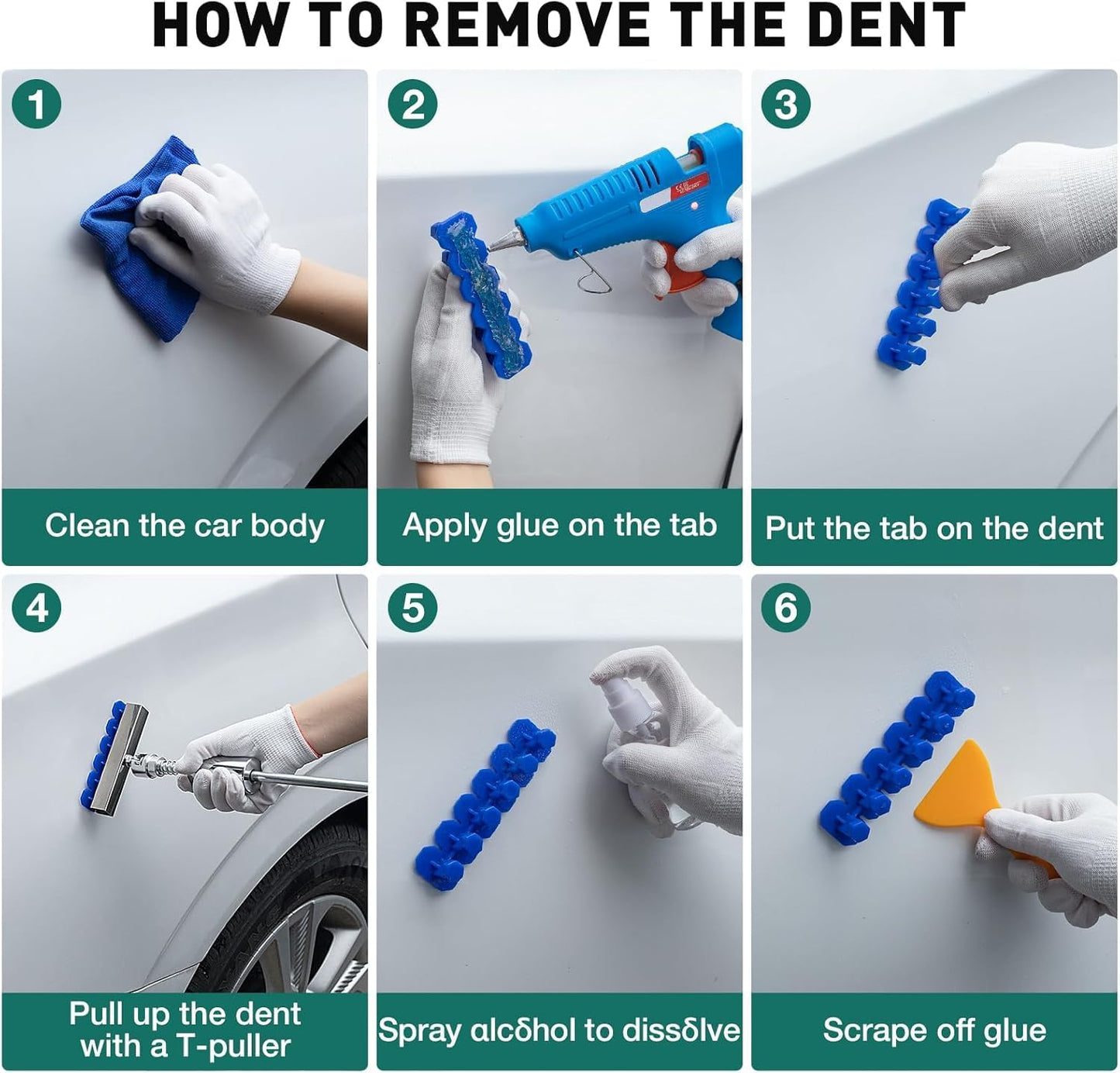 HOW TO REMOVE THE DENT

1
Clean the car body

2
Apply glue on the tab

3
Put the tab on the dent

4
Pull up the dent with a T-puller

5
Spray αlcδhol to dissδlve

6
Scrape off glue