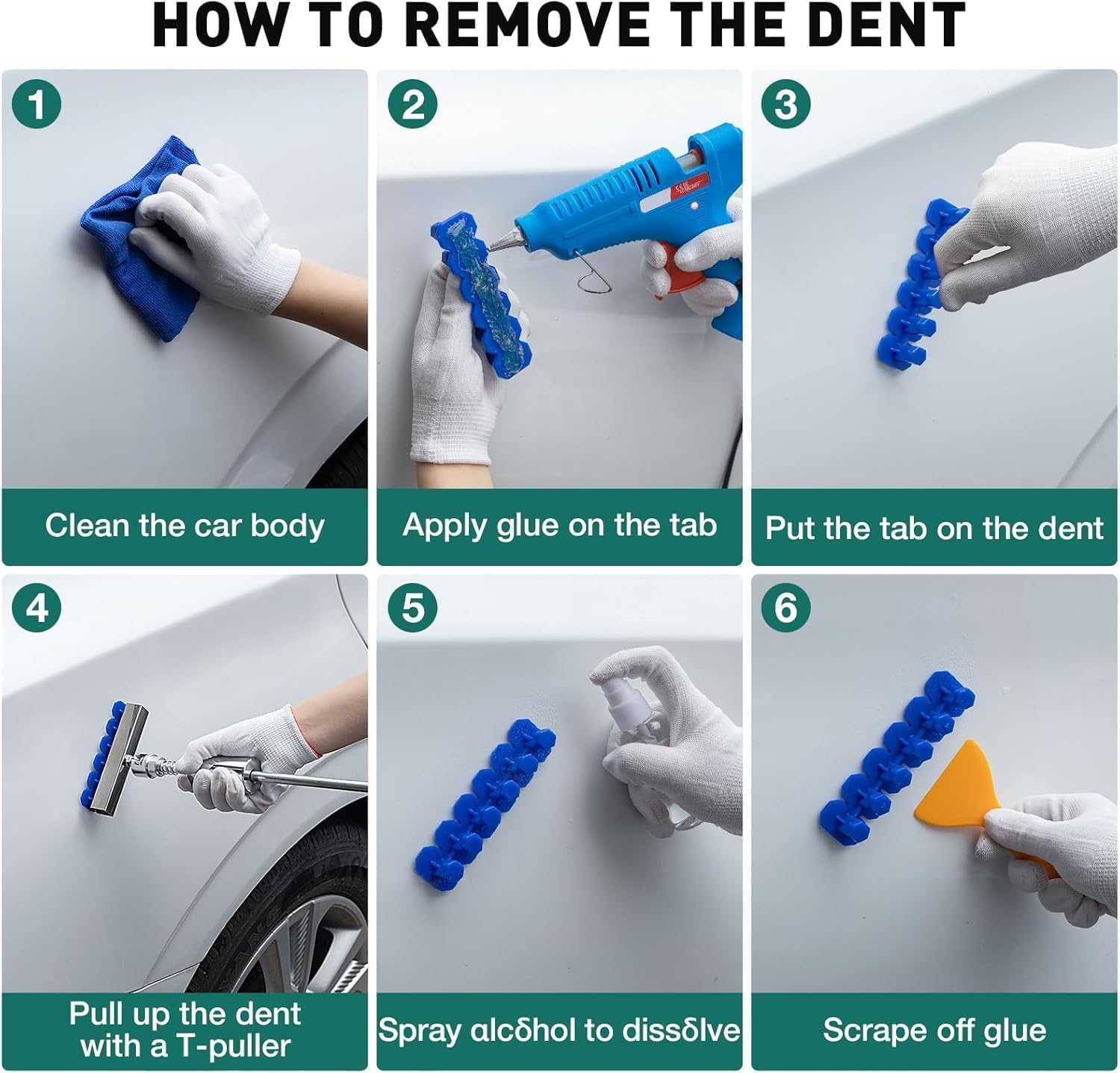 HOW TO REMOVE THE DENT

1
Clean the car body

2
Apply glue on the tab

3
Put the tab on the dent

4
Pull up the dent with a T-puller

5
Spray αlcδhol to dissδlve

6
Scrape off glue