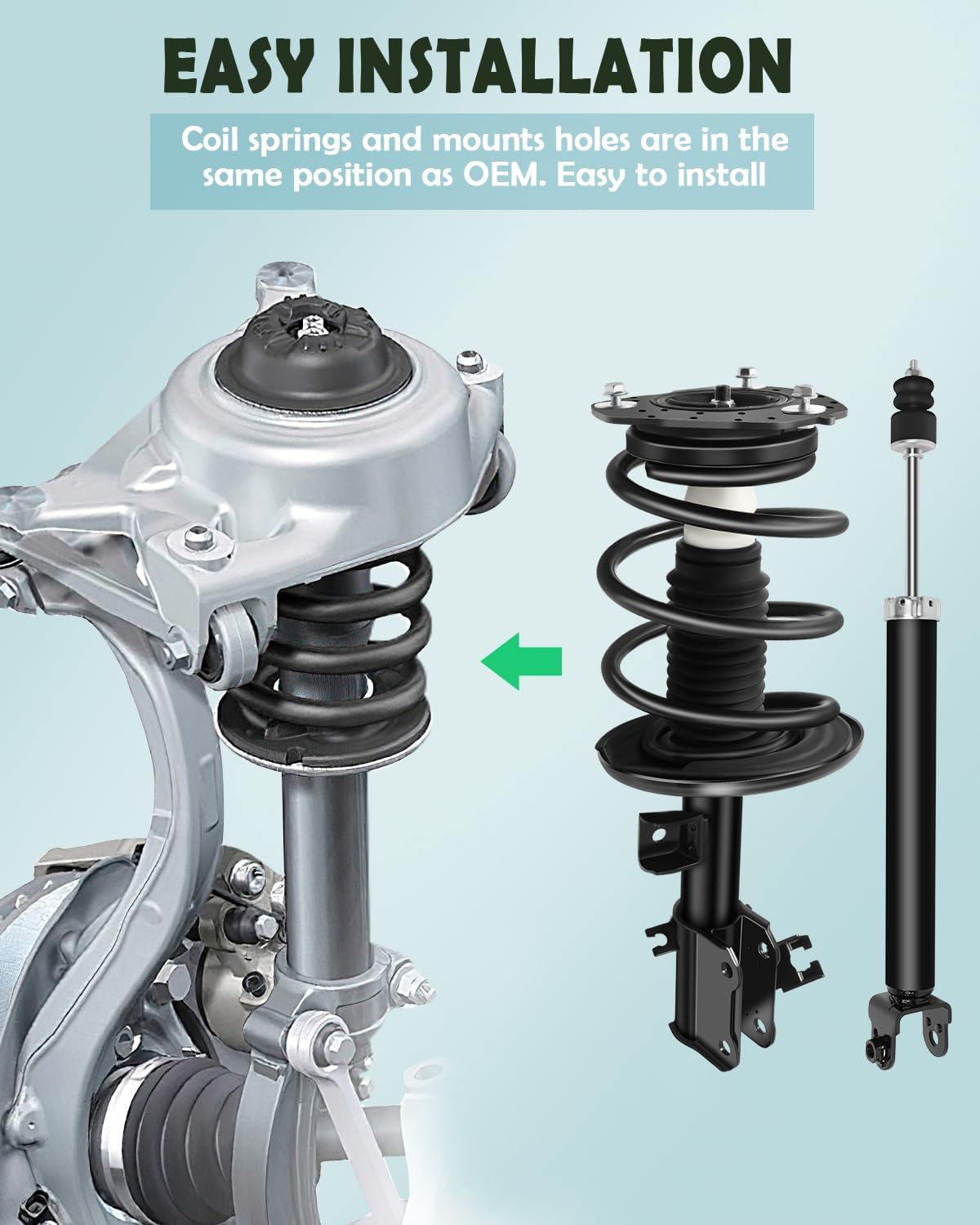 EASY INSTALLATION

Coil springs and mounts holes are in the same position as OEM. Easy to install