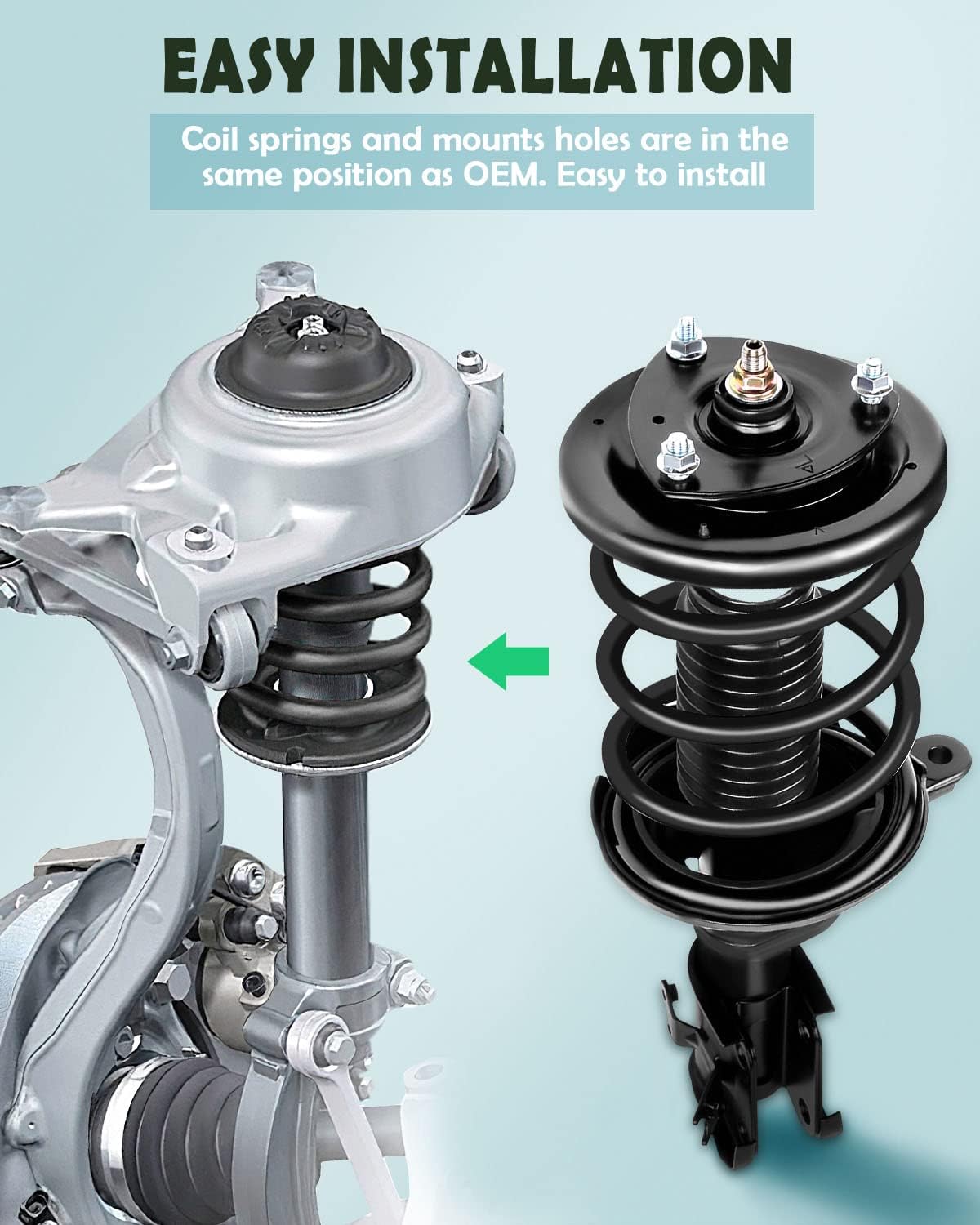 EASY INSTALLATION

Coil springs and mounts holes are in the same position as OEM. Easy to install