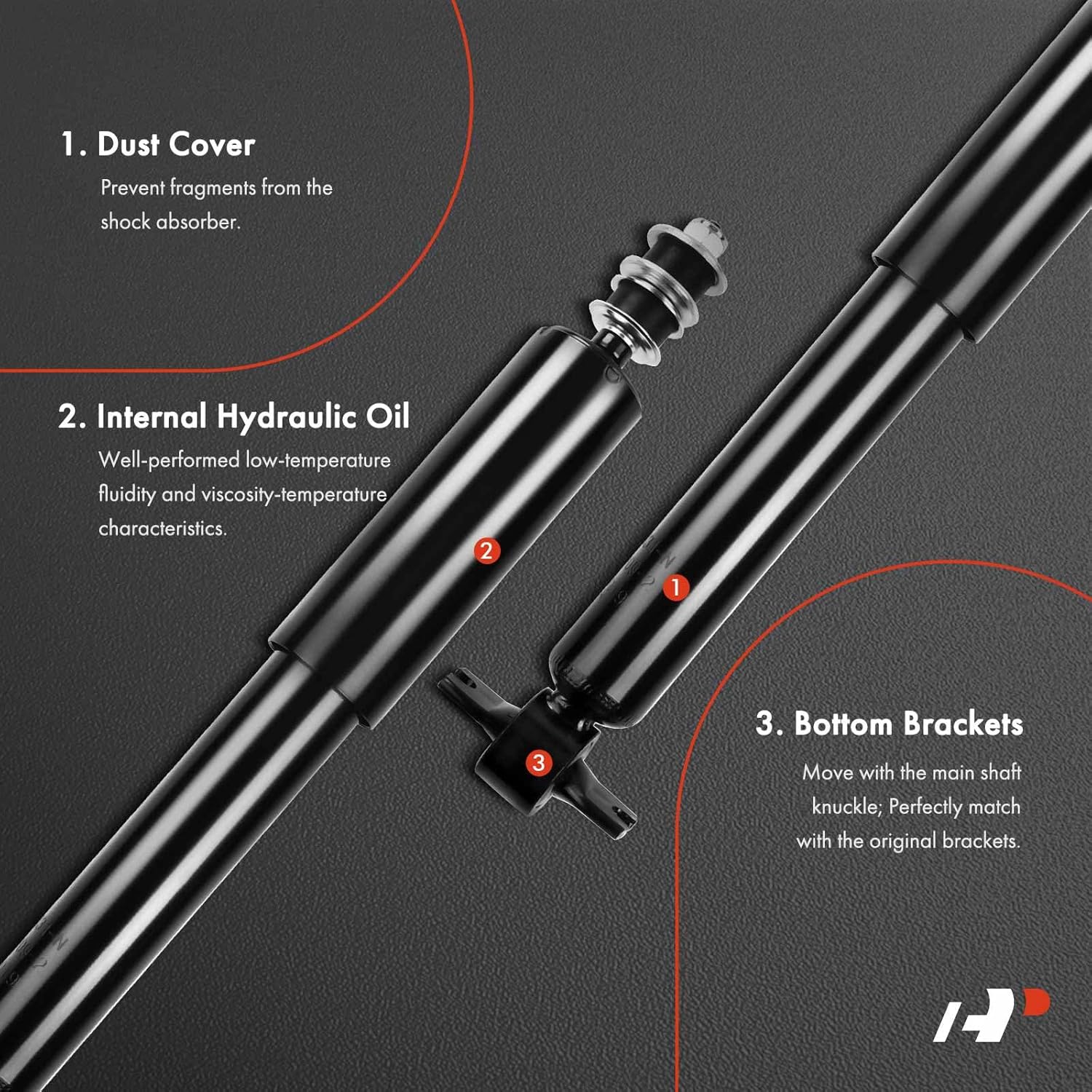 1. Dust Cover
Prevent fragments from the shock absorber.

2. Internal Hydraulic Oil
Well-performed low-temperature fluidity and viscosity-temperature characteristics.

2

1

3

3. Bottom Brackets
Move with the main shaft knuckle; Perfectly match with the original brackets.