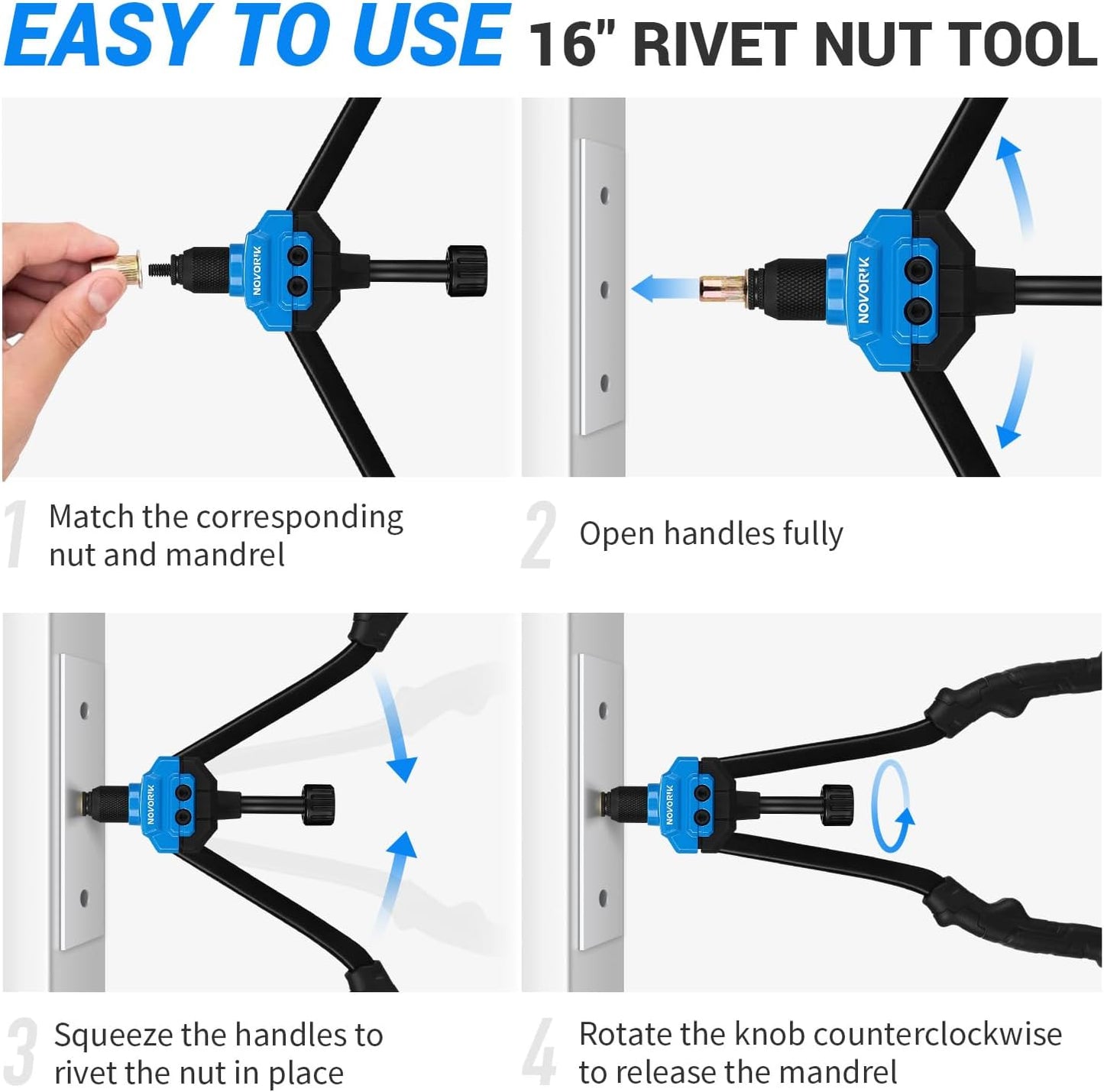 EASY TO USE 16" RIVET NUT TOOL

NOVORIK

NOVORIK

1 Match the corresponding nut and mandrel

2 Open handles fully

NOVORIK

NOVORIK

3 Squeeze the handles to rivet the nut in place

4 Rotate the knob counterclockwise to release the mandrel