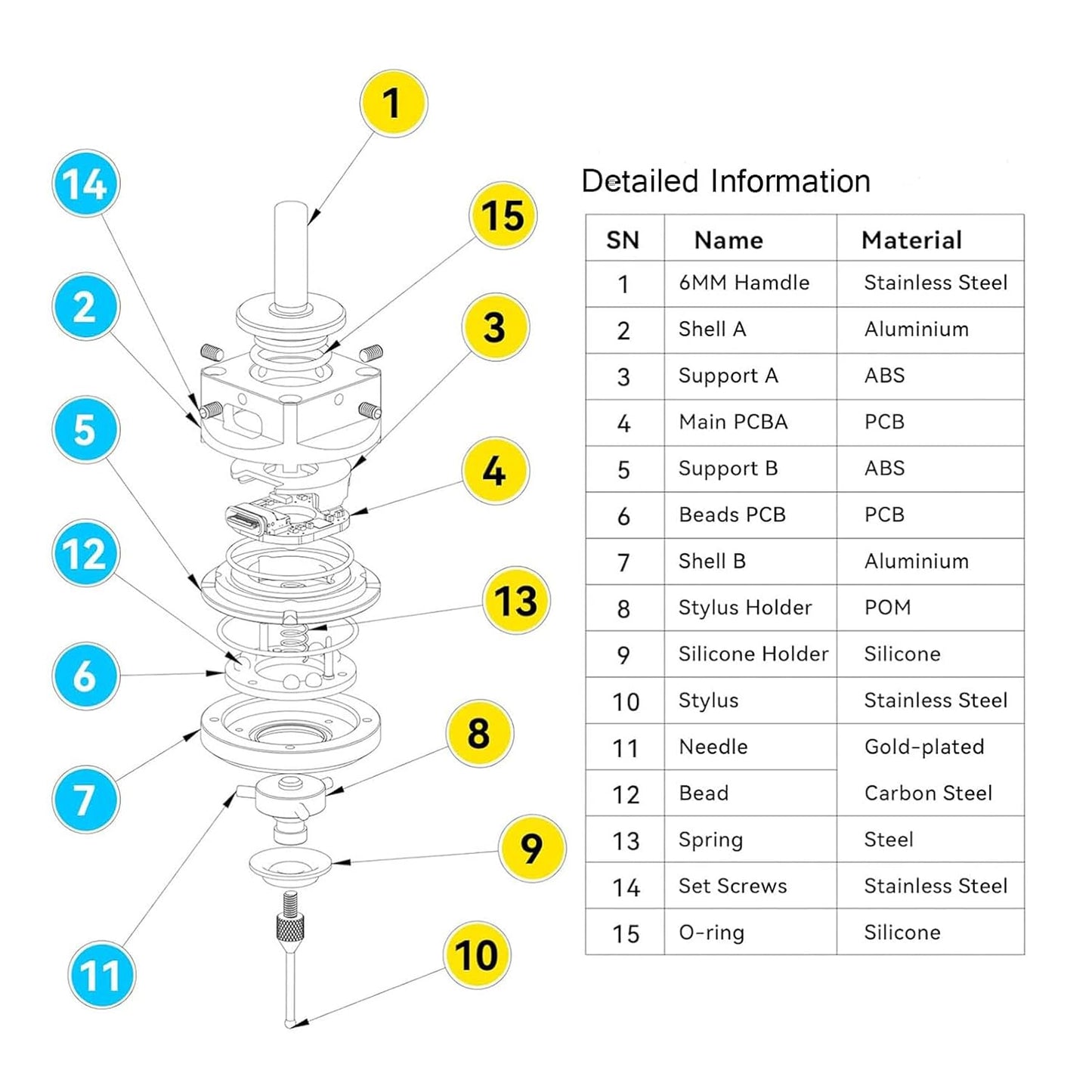 1

14

15

2

3

5

4

12

13

6

8

7

9

11

10

Detailed Information

| SN | Name | Material |
|---|---|---|
| 1 | 6MM Hamdle | Stainless Steel |
| 2 | Shell A | Aluminium |
| 3 | Support A | ABS |
| 4 | Main PCBA | PCB |
| 5 | Support B | ABS |
| 6 | Beads PCB | PCB |
| 7 | Shell B | Aluminium |
| 8 | Stylus Holder | POM |
| 9 | Silicone Holder | Silicone |
| 10 | Stylus | Stainless Steel |
| 11 | Needle | Gold-plated |
| 12 | Bead | Carbon Steel |
| 13 | Spring | Steel |
| 14 | Set Screws | Stainless Steel |
| 15 | O-ring | Silicone |