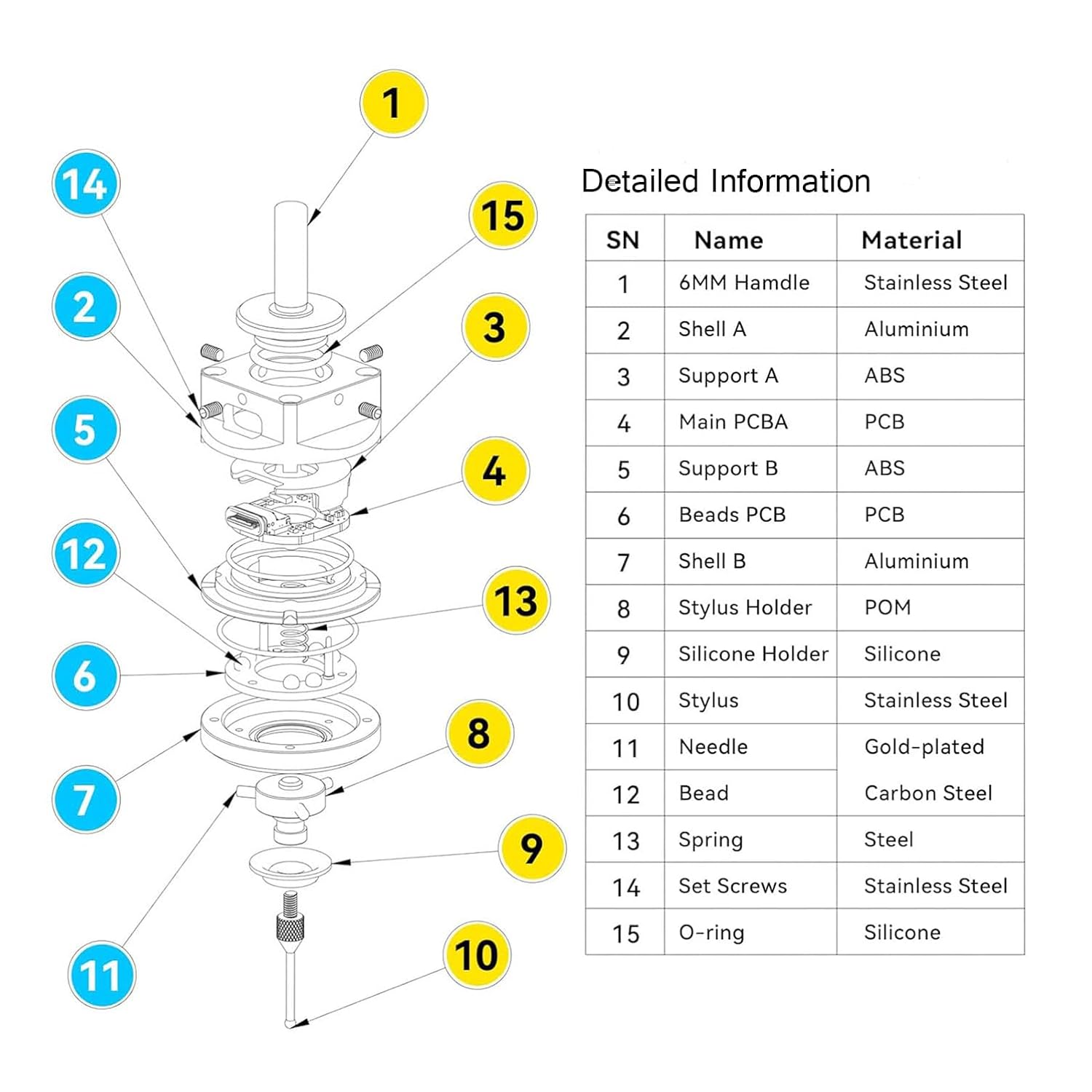 1
14
15
2
3
5
4
12
13
6
8
7
9
11
10

Detailed Information

| SN | Name | Material |
|---|---|---|
| 1 | 6MM Hamdle | Stainless Steel |
| 2 | Shell A | Aluminium |
| 3 | Support A | ABS |
| 4 | Main PCBA | PCB |
| 5 | Support B | ABS |
| 6 | Beads PCB | PCB |
| 7 | Shell B | Aluminium |
| 8 | Stylus Holder | POM |
| 9 | Silicone Holder | Silicone |
| 10 | Stylus | Stainless Steel |
| 11 | Needle | Gold-plated |
| 12 | Bead | Carbon Steel |
| 13 | Spring | Steel |
| 14 | Set Screws | Stainless Steel |
| 15 | O-ring | Silicone |