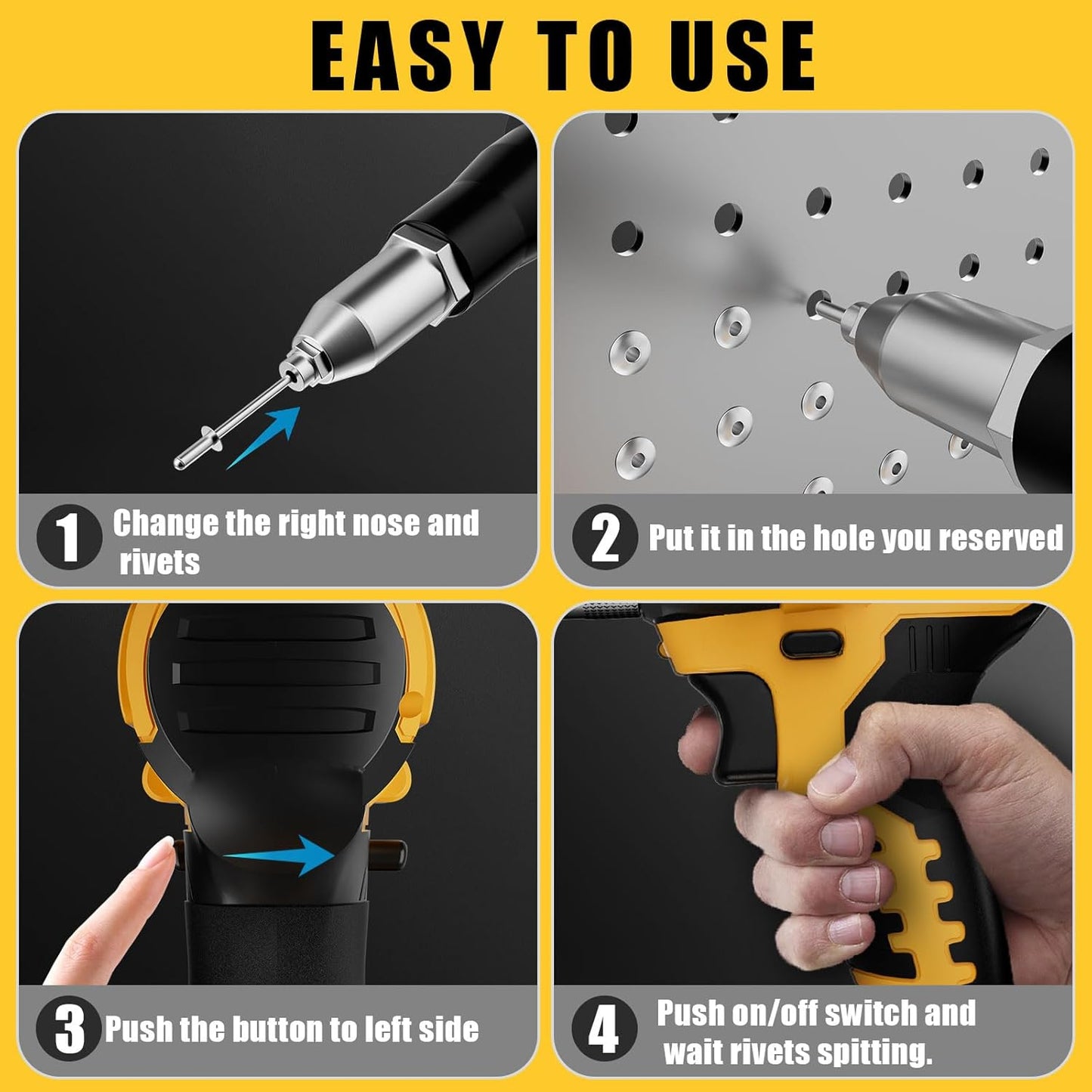 EASY TO USE

1 Change the right nose and rivets

2 Put it in the hole you reserved

3 Push the button to left side

4 Push on/off switch and wait rivets spitting.