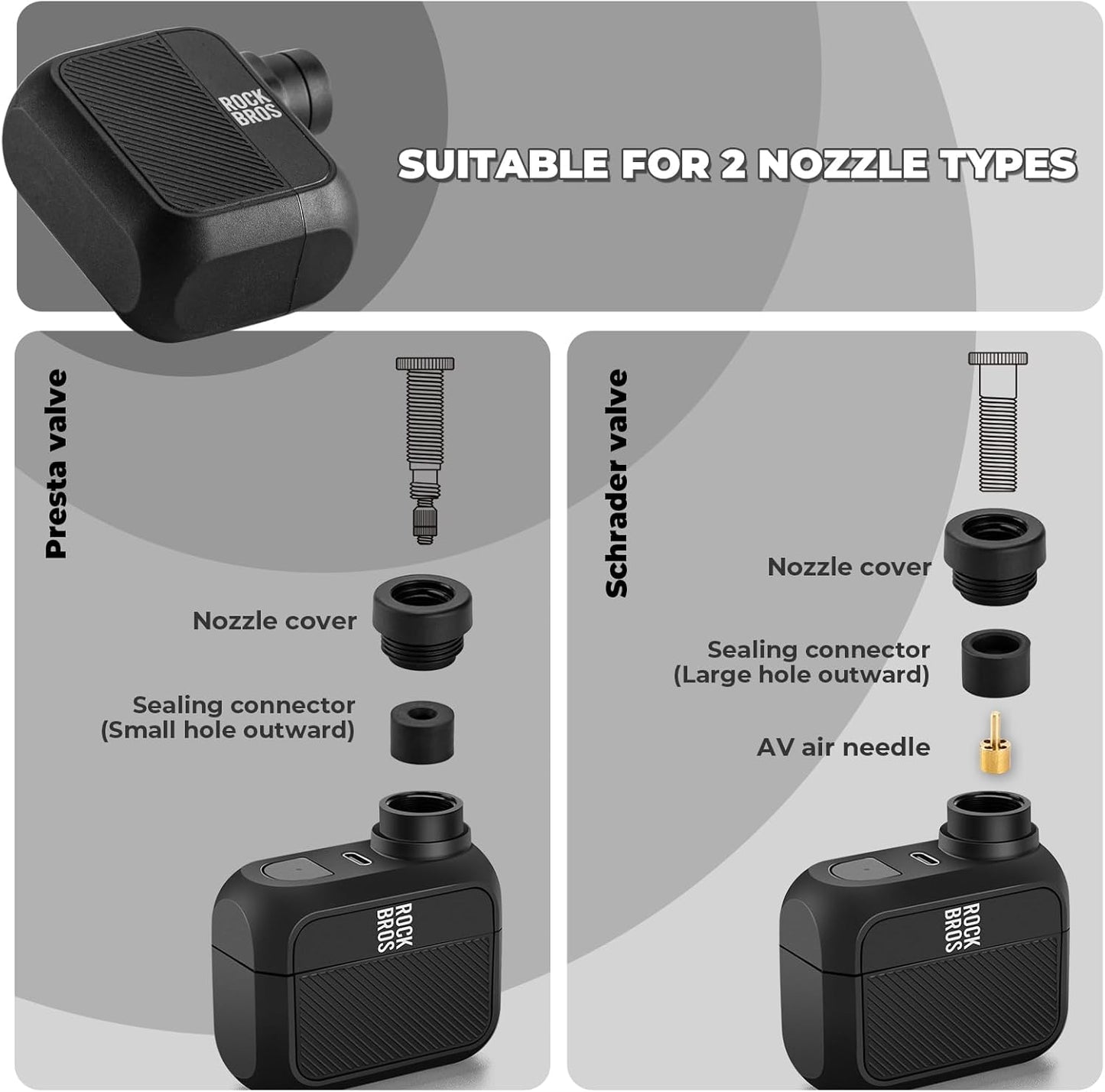 ROCK BROS

SUITABLE FOR 2 NOZZLE TYPES

Presta valve

Nozzle cover

Sealing connector (Small hole outward)

ROCK BROS

Schrader valve

Nozzle cover

Sealing connector (Large hole outward)

AV air needle

ROCK BROS