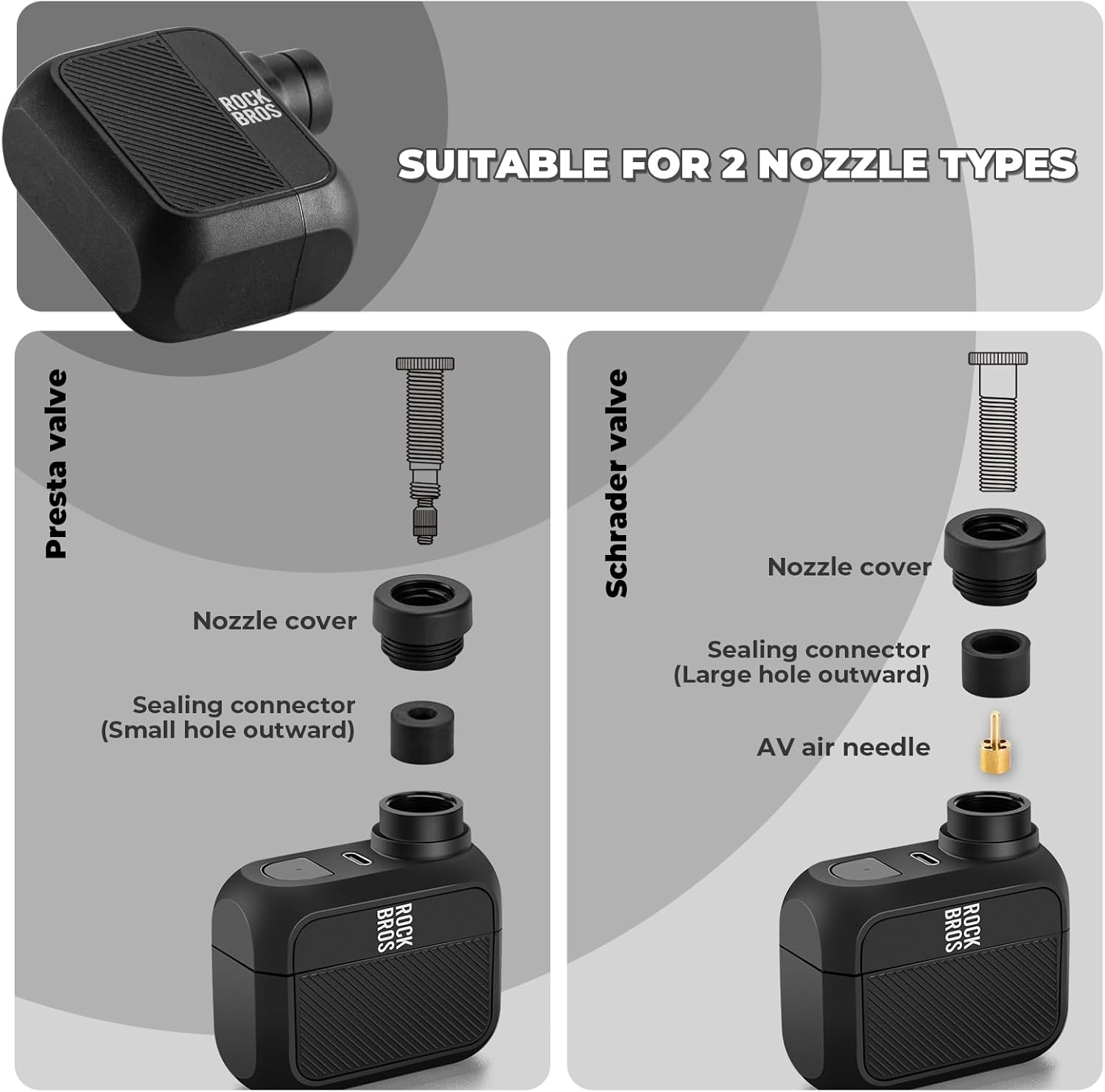 ROCK BROS

SUITABLE FOR 2 NOZZLE TYPES

Presta valve

Nozzle cover

Sealing connector (Small hole outward)

ROCK BROS

Schrader valve

Nozzle cover

Sealing connector (Large hole outward)

AV air needle

ROCK BROS