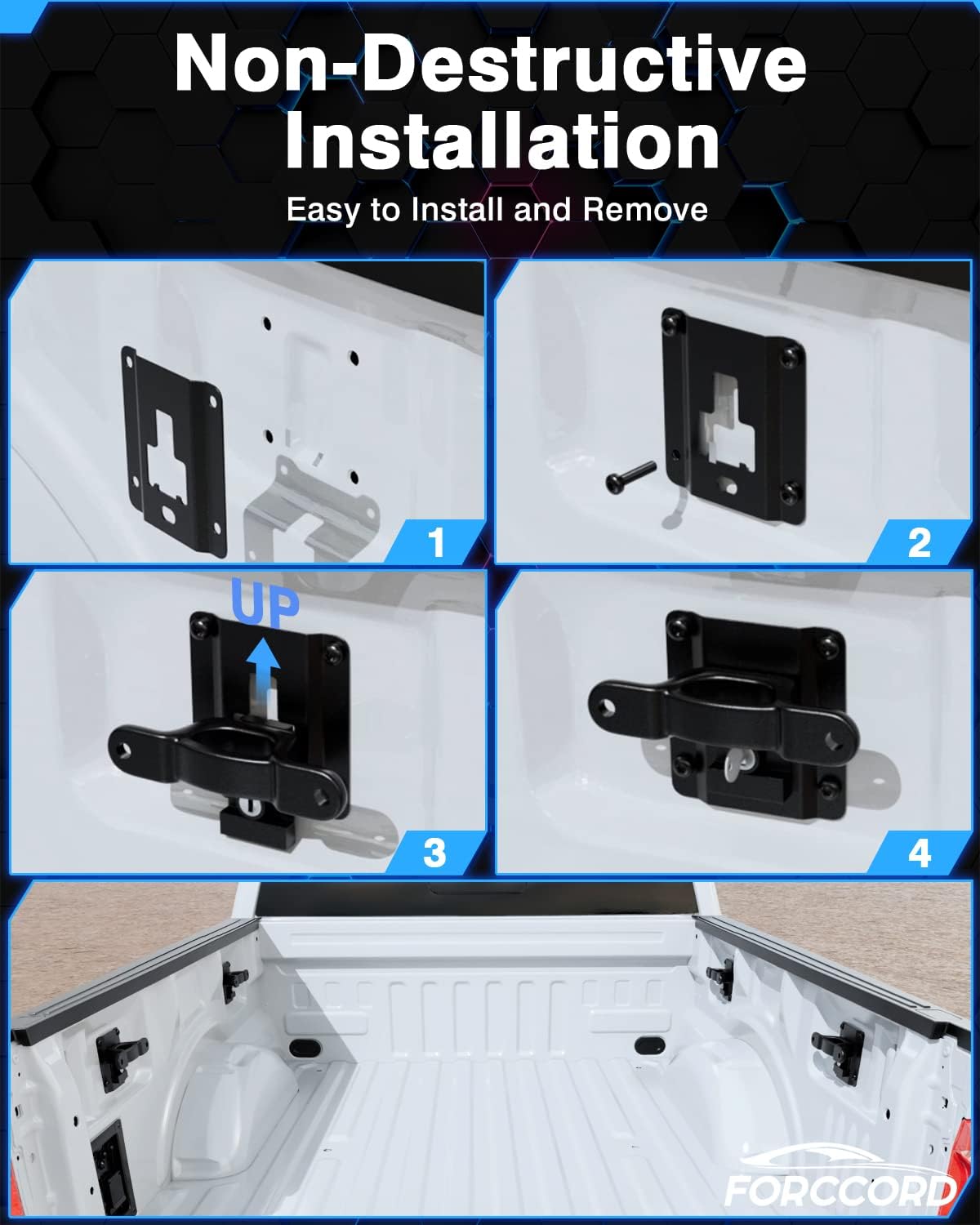 Non-Destructive Installation

Easy to Install and Remove

1

2

UP

3

4

FORCCORD