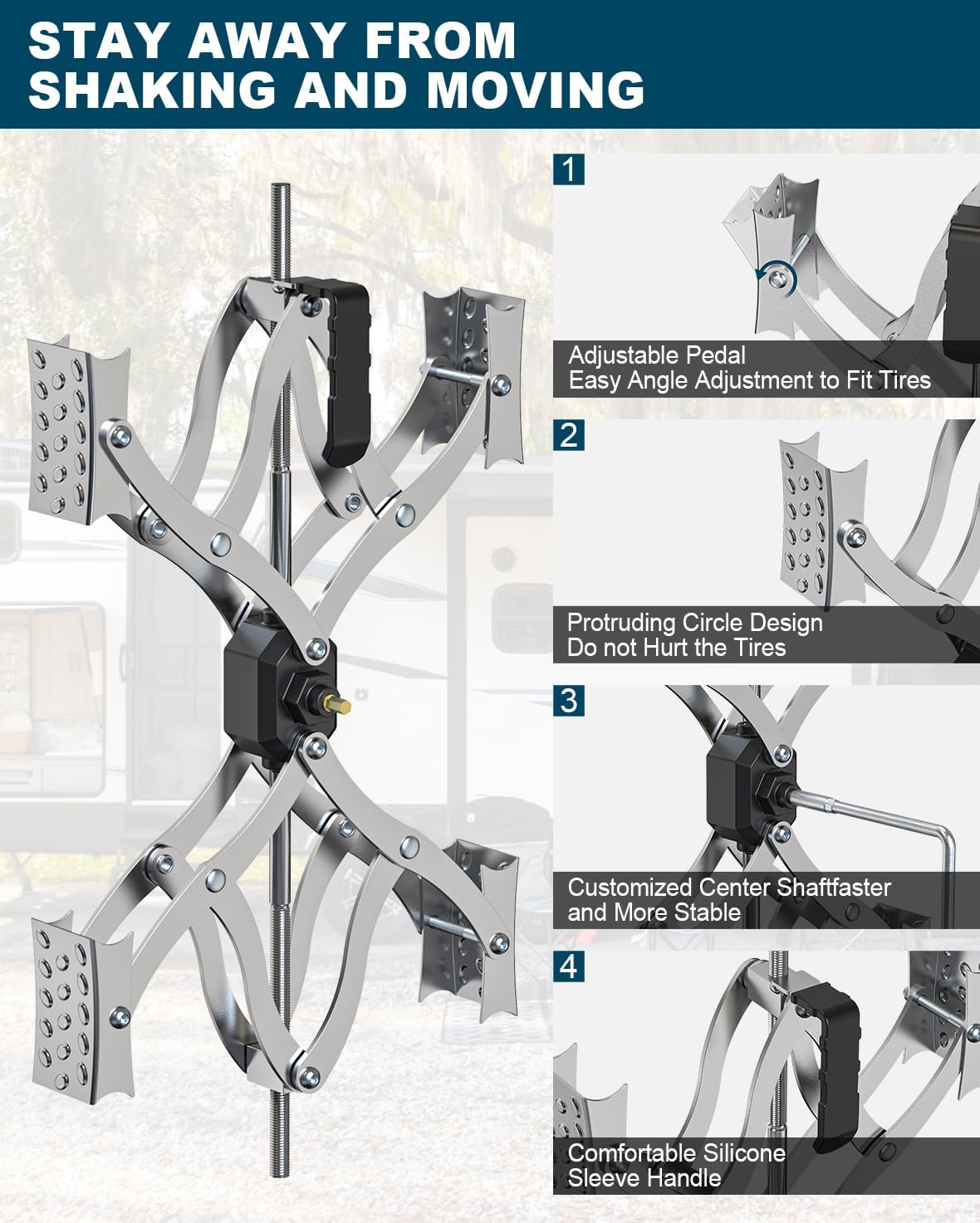 STAY AWAY FROM SHAKING AND MOVING

1

Adjustable Pedal
Easy Angle Adjustment to Fit Tires

2

Protruding Circle Design
Do not Hurt the Tires

3

Customized Center Shaftfaster and More Stable

4

Comfortable Silicone Sleeve Handle