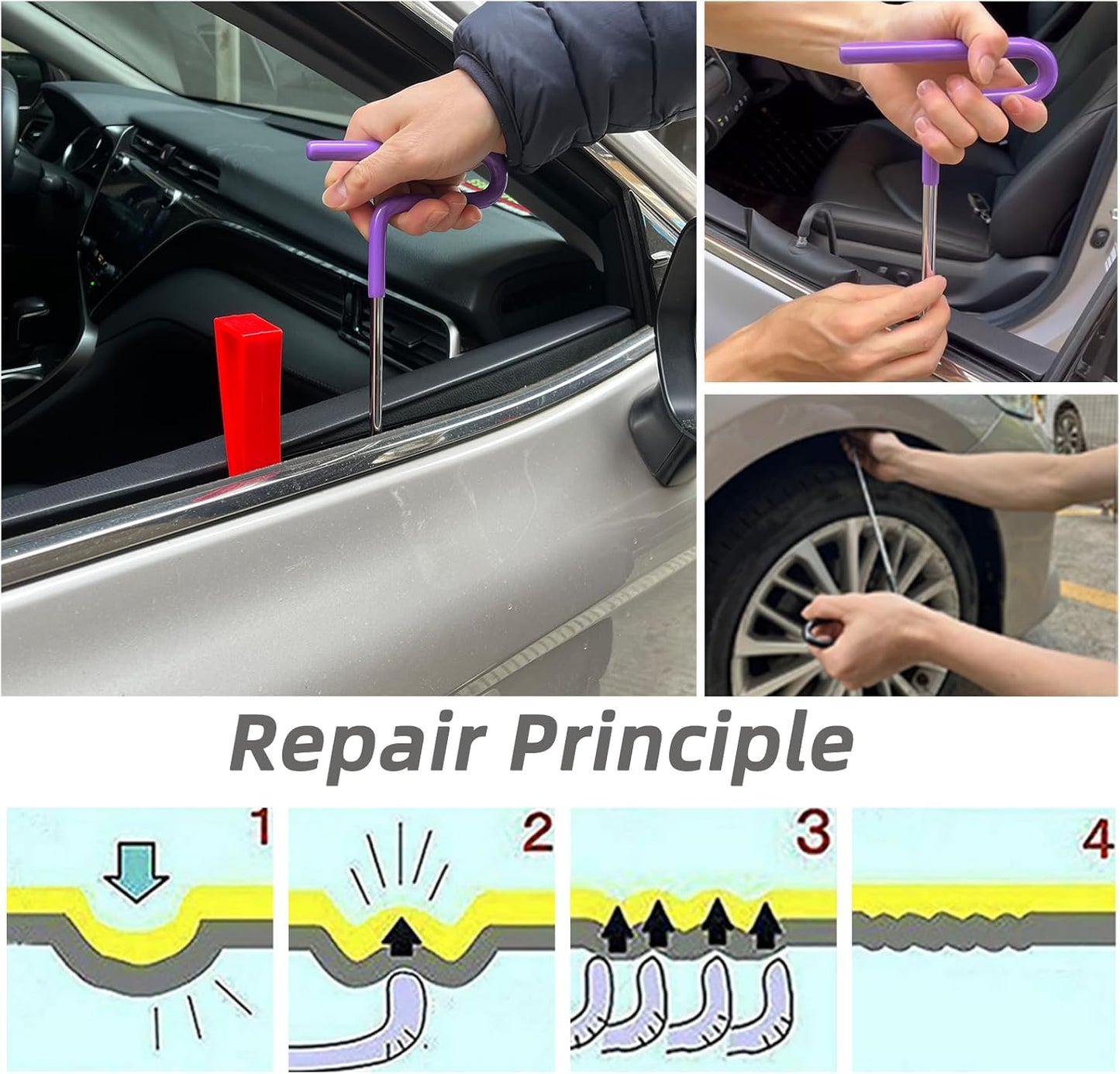 Repair Principle

1

2

3

4