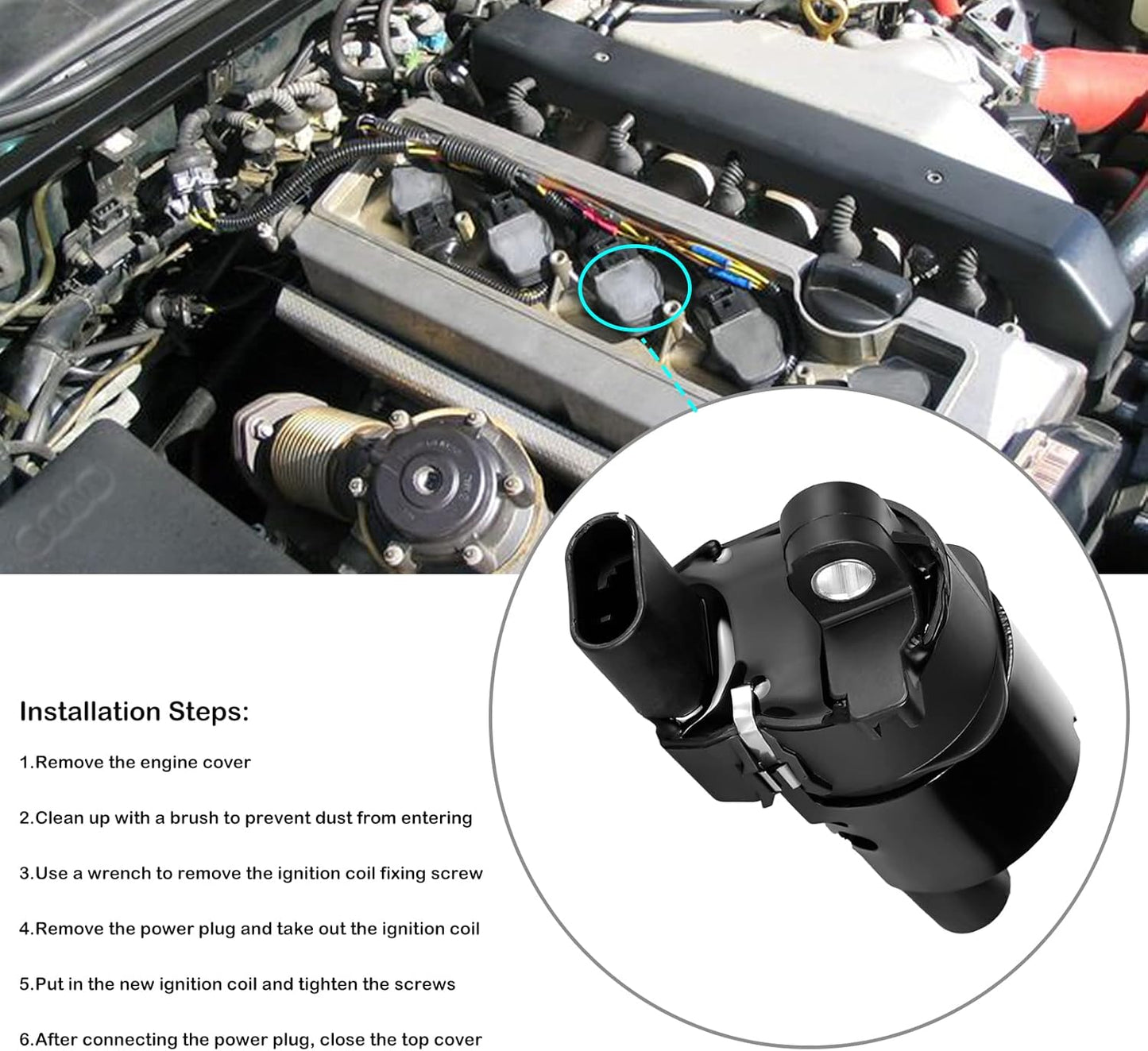 Installation Steps:

1.Remove the engine cover

2.Clean up with a brush to prevent dust from entering

3.Use a wrench to remove the ignition coil fixing screw

4.Remove the power plug and take out the ignition coil

5.Put in the new ignition coil and tighten the screws

6.After connecting the power plug, close the top cover