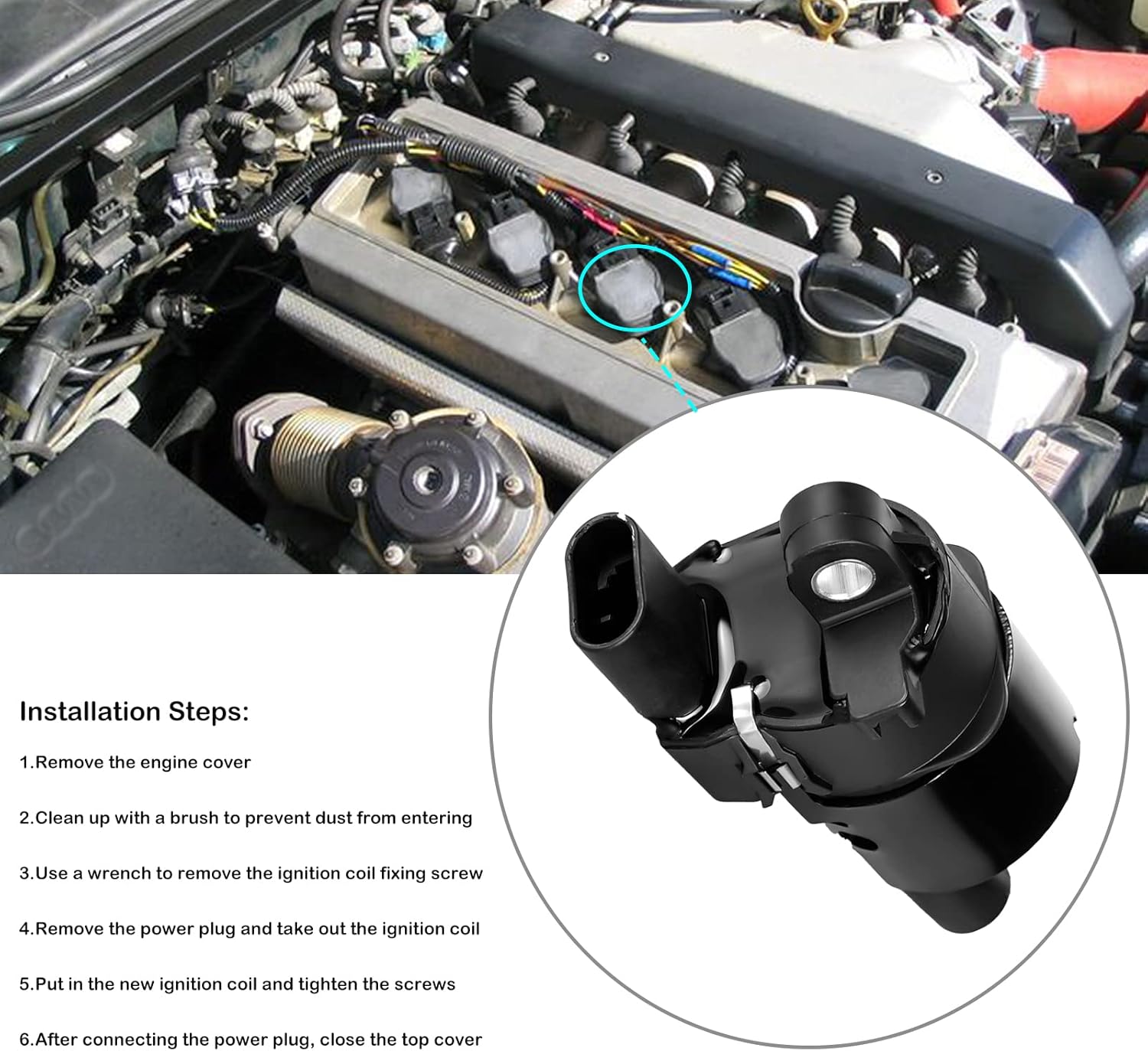 Installation Steps:

1.Remove the engine cover

2.Clean up with a brush to prevent dust from entering

3.Use a wrench to remove the ignition coil fixing screw

4.Remove the power plug and take out the ignition coil

5.Put in the new ignition coil and tighten the screws

6.After connecting the power plug, close the top cover